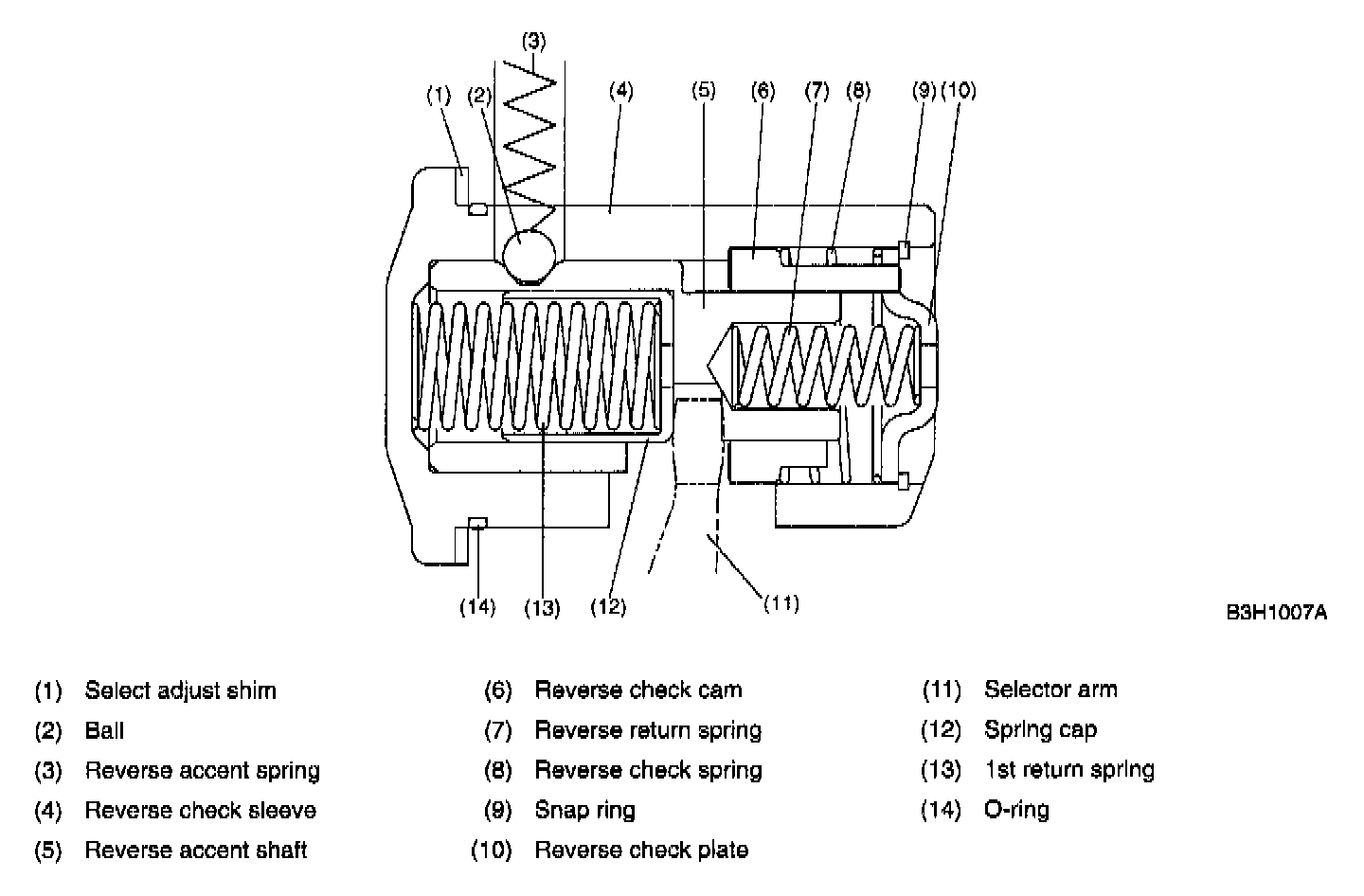 (3)
(1) (2) (4) (5) (6) (7) (8) (9) (10)
(14) (13) (12) (11)
B3H1007A

(1) Select adjust shim
(2) Ball
(3) Reverse accent spring
(4) Reverse check sleeve
(5) Reverse accent shaft

(6) Reverse check cam
(7) Reverse return spring
(8) Reverse check spring
(9) Snap ring
(10) Reverse check plate

(11) Selector arm
(12) Spring cap
(13) 1st return spring
(14) O-ring