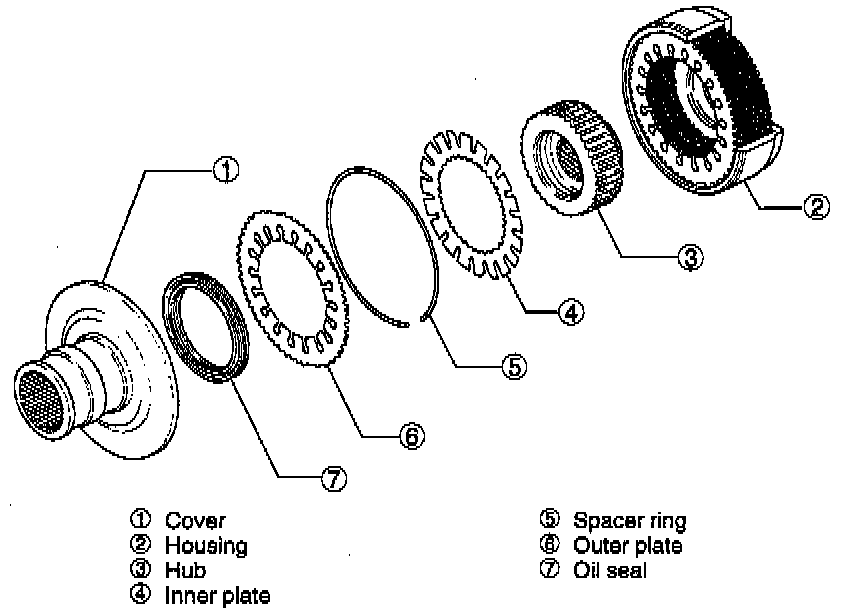 ①

②

③

④

⑤

⑥

⑦

① Cover
② Housing
③ Hub
④ Inner plate

⑤ Spacer ring
⑥ Outer plate
⑦ Oil seal