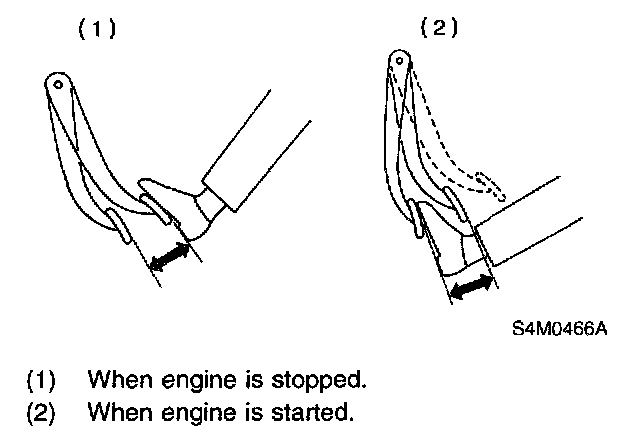 (1)

(2)

S4M0466A

(1) When engine is stopped.
(2) When engine is started.