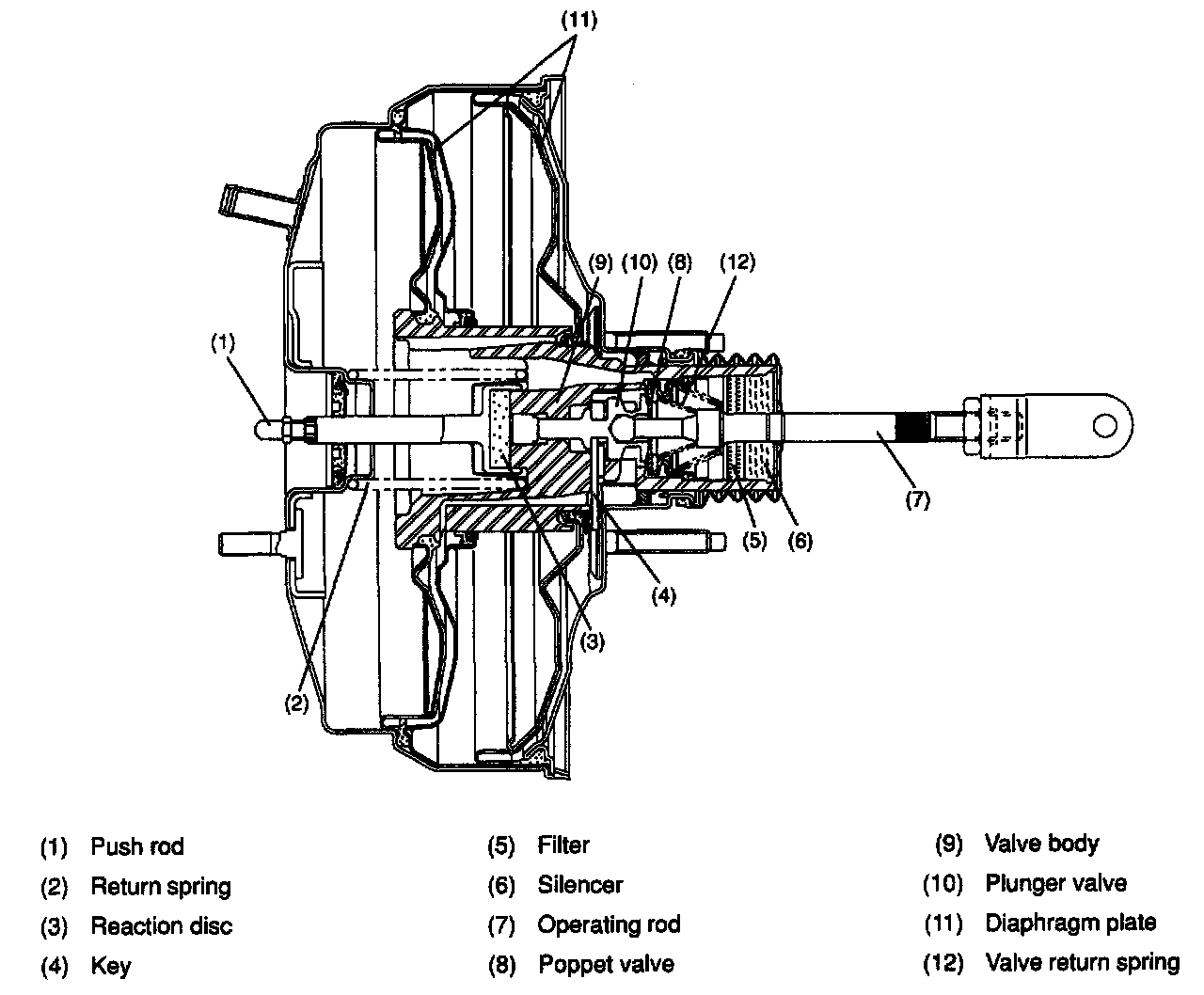 (11)

(9) (10) (8) (12)

(1)

(7)

(5) (6)

(4)

(3)

(2)

(1) Push rod
(2) Return spring
(3) Reaction disc
(4) Key

(5) Filter
(6) Silencer
(7) Operating rod
(8) Poppet valve

(9) Valve body
(10) Plunger valve
(11) Diaphragm plate
(12) Valve return spring