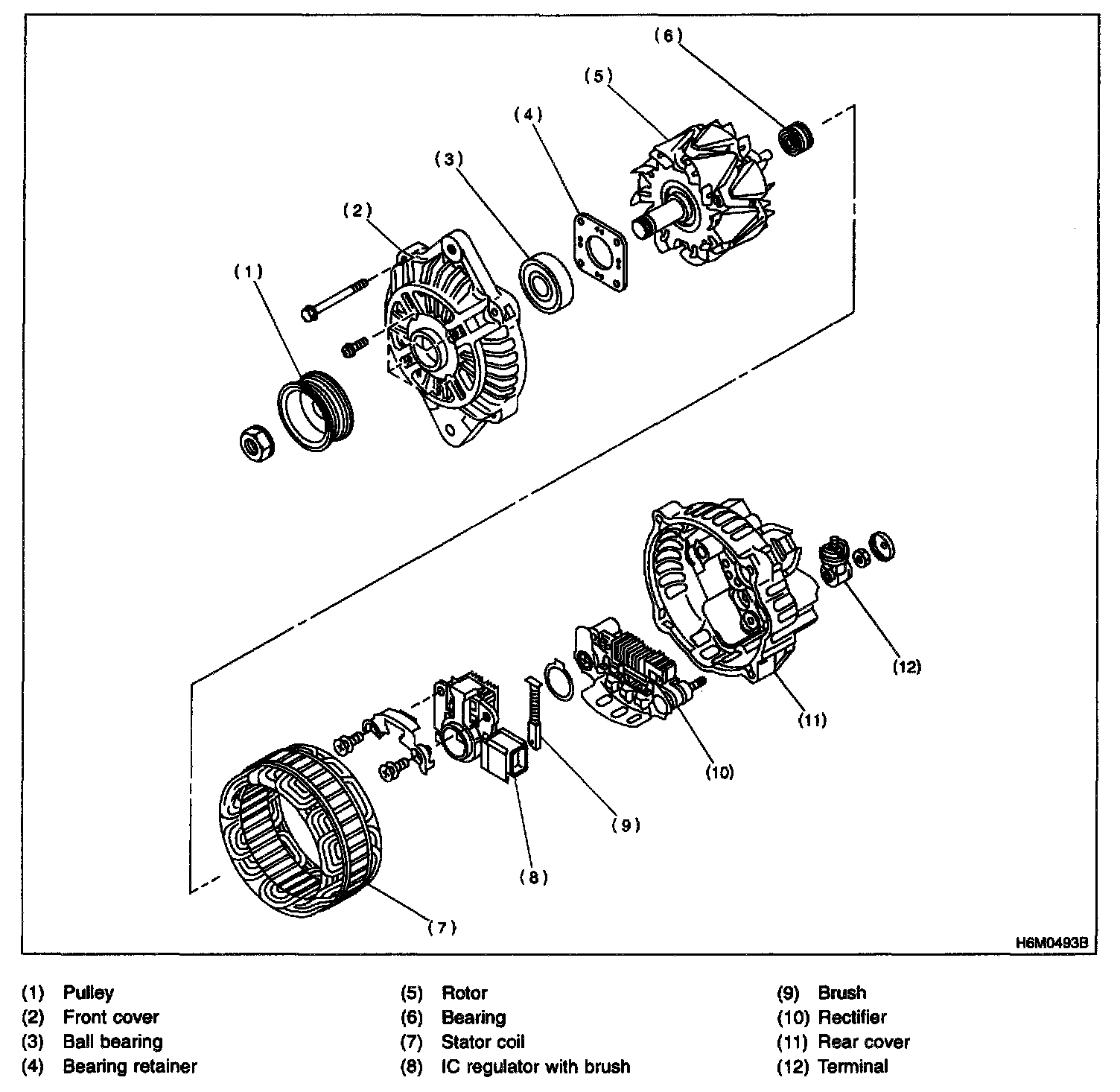 (6)
(5)
(4)
(3)
(2)
(1)
(12)
(11)
(10)
(9)
(8)
(7)
H6M0493B

(1) Pulley
(2) Front cover
(3) Ball bearing
(4) Bearing retainer

(5) Rotor
(6) Bearing
(7) Stator coil
(8) IC regulator with brush

(9) Brush
(10) Rectifier
(11) Rear cover
(12) Terminal