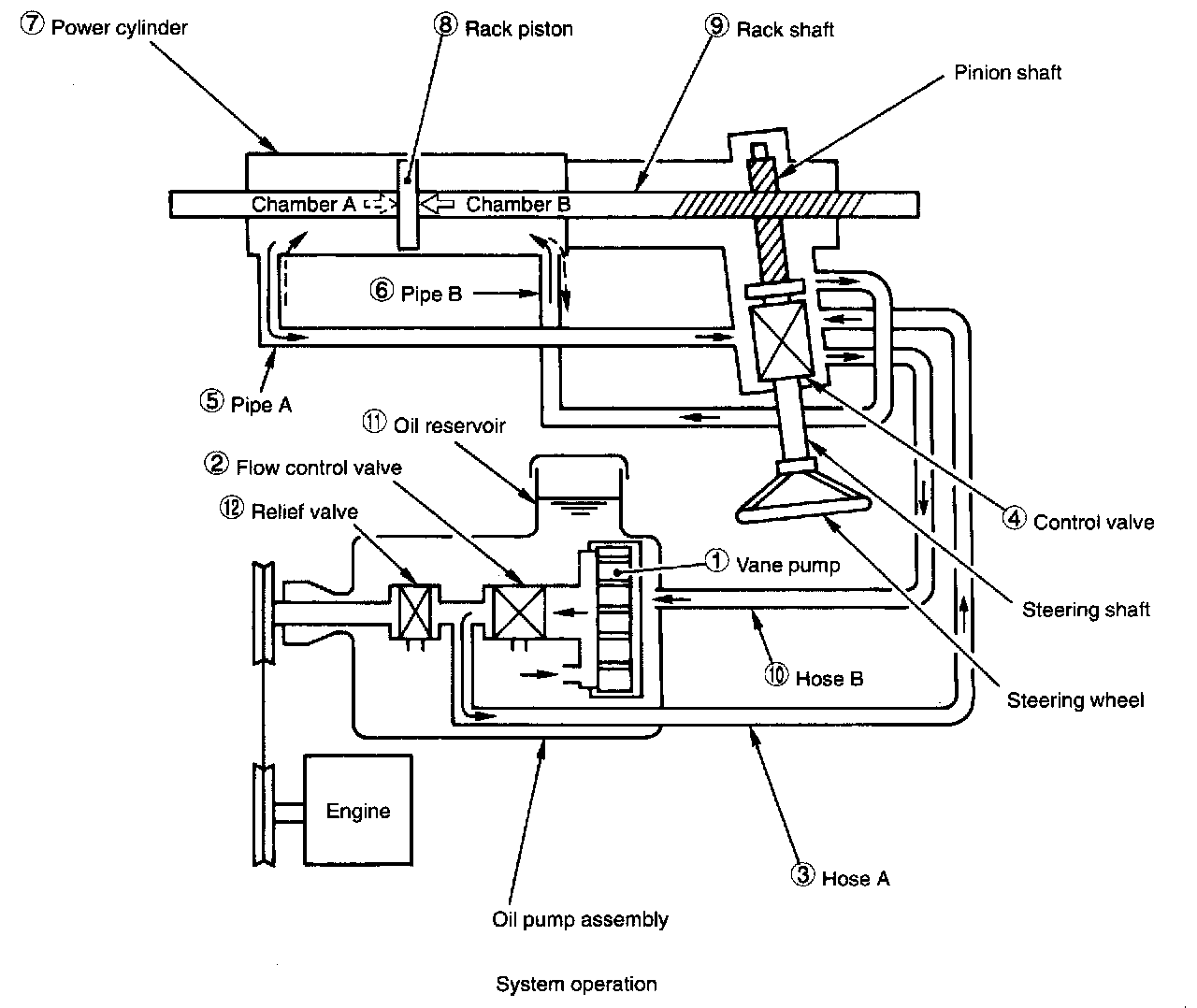 ⑦ Power cylinder
⑧ Rack piston
⑨ Rack shaft
Pinion shaft
Chamber A
Chamber B
⑥ Pipe B
⑤ Pipe A
⑪ Oil reservoir
② Flow control valve
⑫ Relief valve
① Vane pump
④ Control valve
Steering shaft
⑩ Hose B
Steering wheel
Engine
③ Hose A
Oil pump assembly

System operation