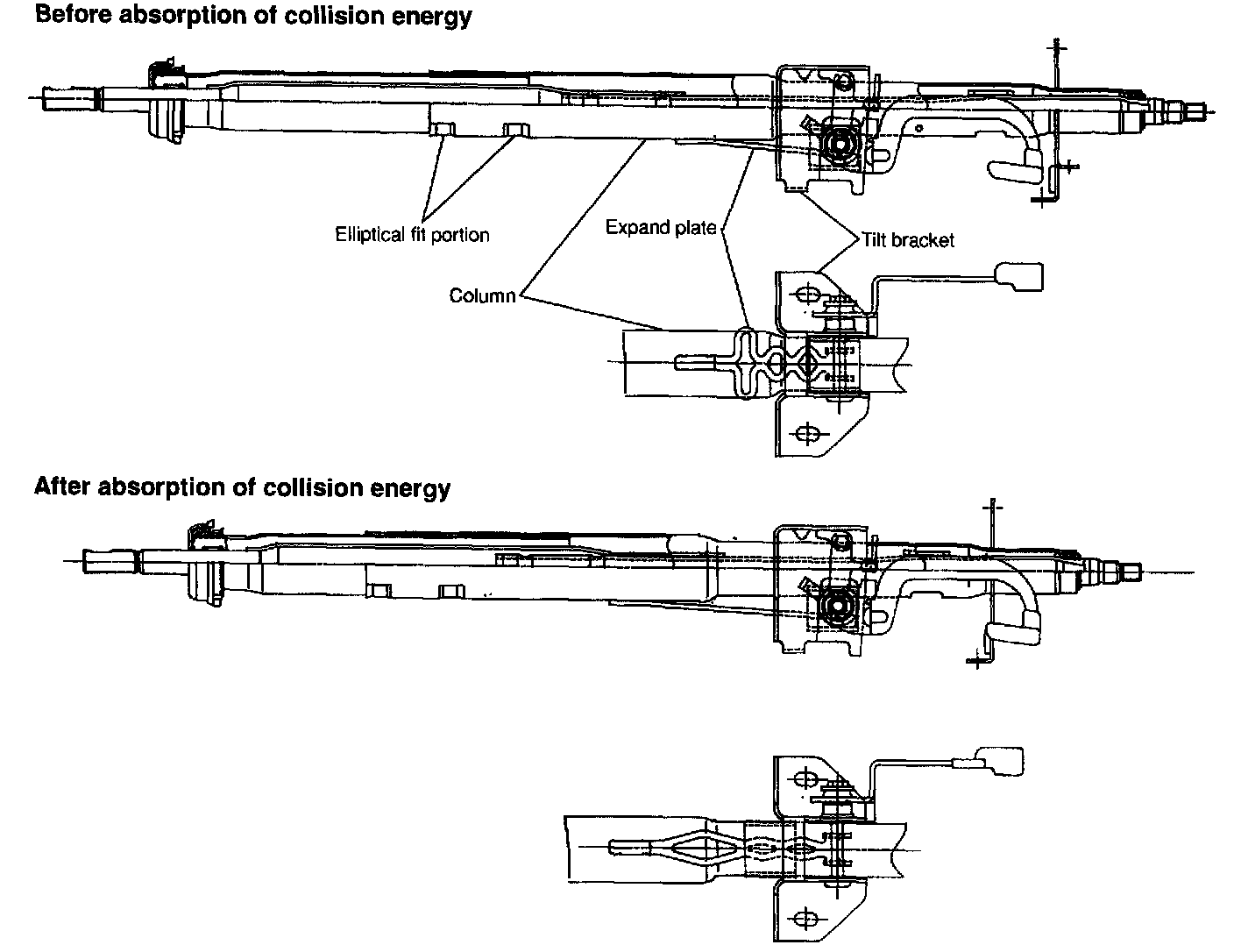 Before absorption of collision energy

Elliptical fit portion

Expand plate

Tilt bracket

Column

After absorption of collision energy