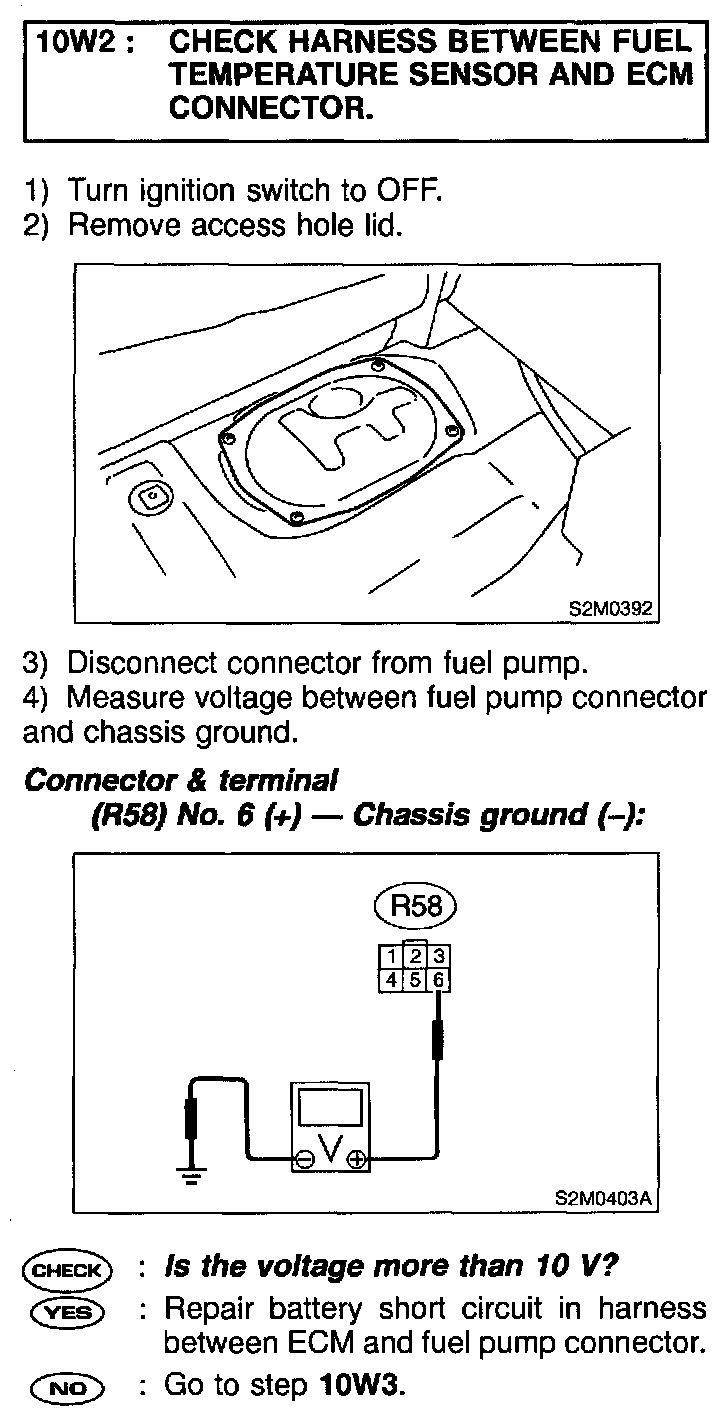 10W2 : CHECK HARNESS BETWEEN FUEL TEMPERATURE SENSOR AND ECM CONNECTOR.

1) Turn ignition switch to OFF.
2) Remove access hole lid.

S2M0392

3) Disconnect connector from fuel pump.
4) Measure voltage between fuel pump connector and chassis ground.

Connector & terminal
(R58) No. 6 (+) — Chassis ground (–):

R58
1 2 3
4 5 6
V
S2M0403A

CHECK : Is the voltage more than 10 V?
YES : Repair battery short circuit in harness between ECM and fuel pump connector.
NO : Go to step 10W3.