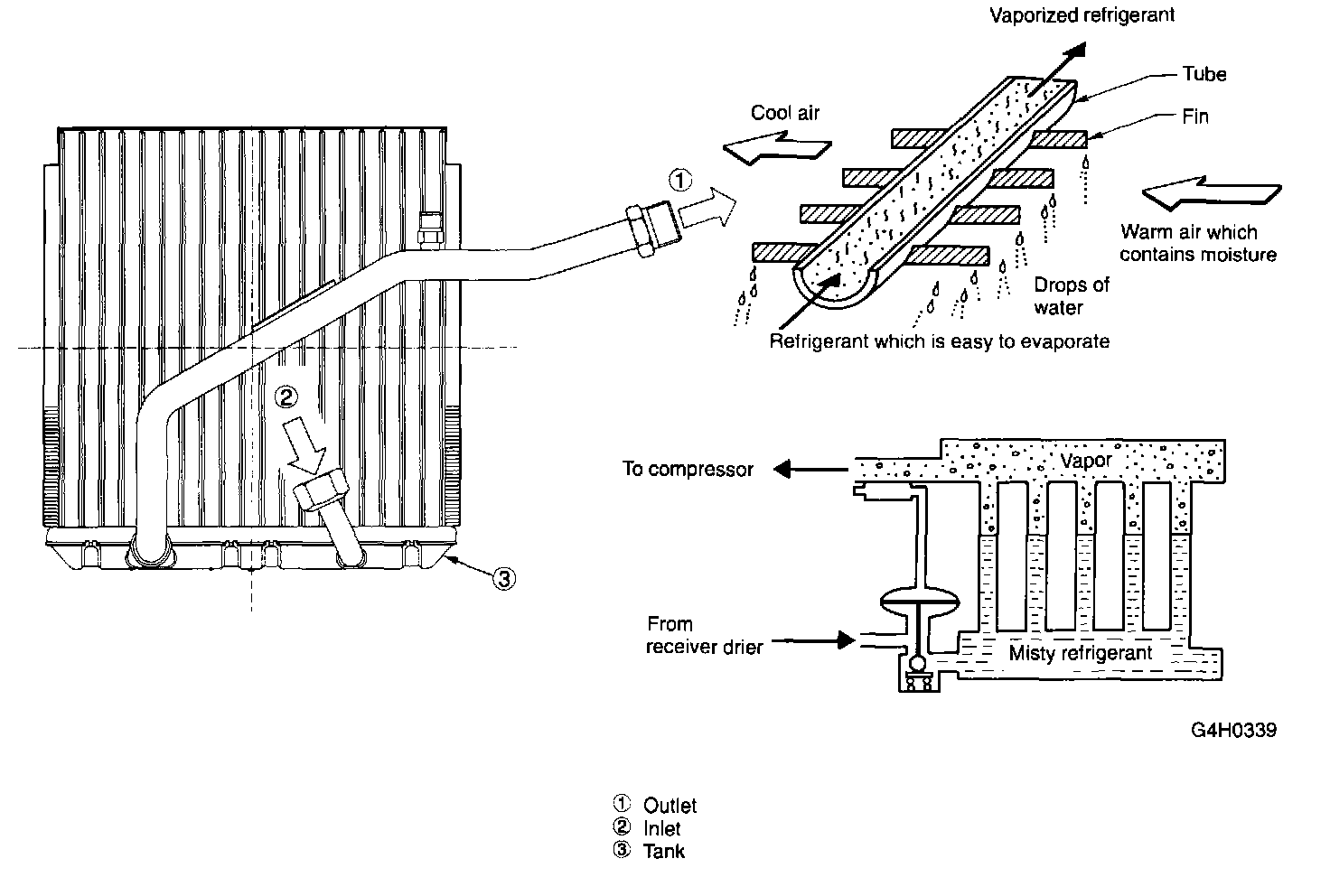 Vaporized refrigerant
Tube
Fin
Cool air
①
Warm air which contains moisture
Drops of water
Refrigerant which is easy to evaporate
②
③
To compressor
Vapor
From receiver drier
Misty refrigerant
G4H0339

① Outlet
② Inlet
③ Tank