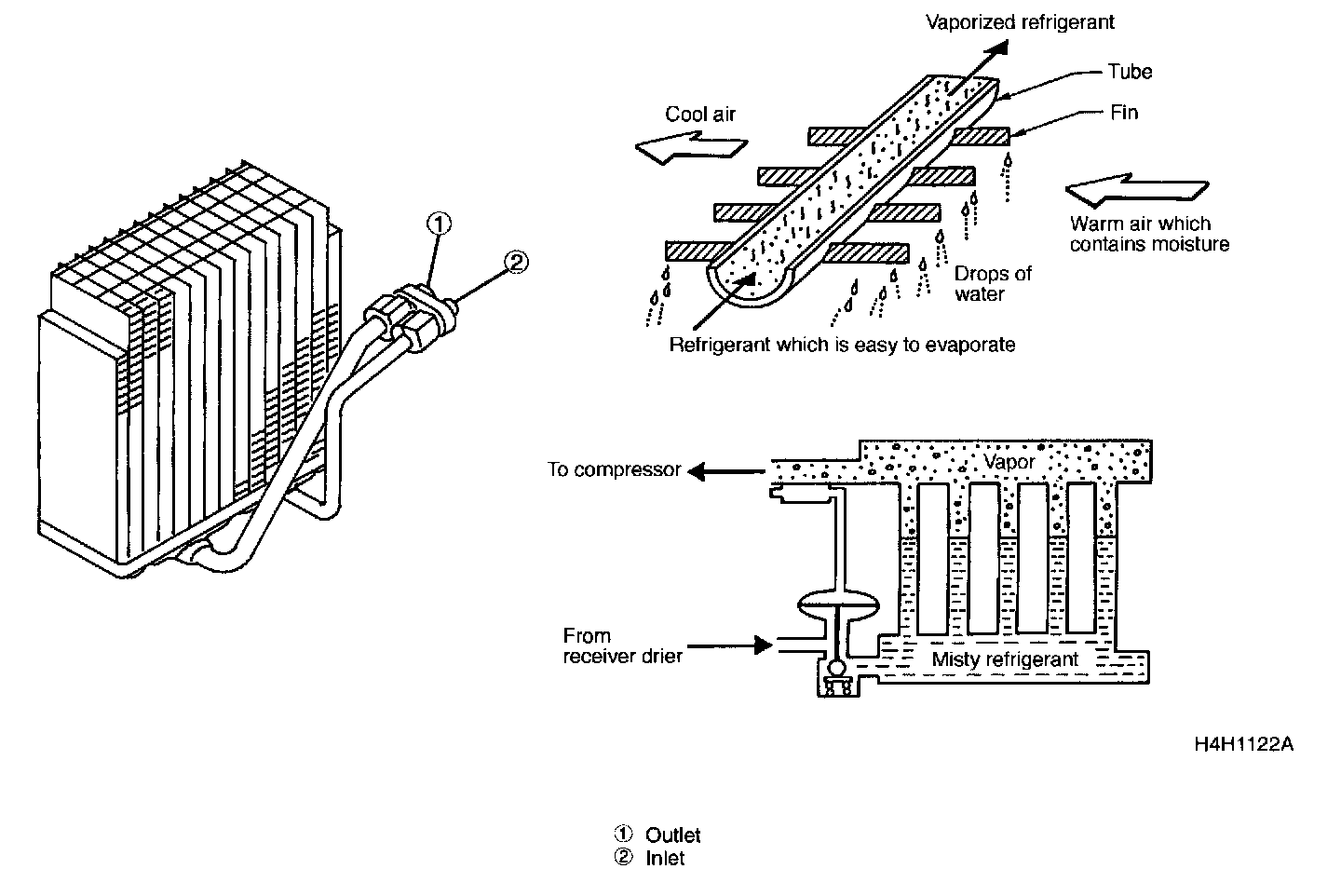 ①
②

Vaporized refrigerant
Tube
Fin
Cool air
Warm air which contains moisture
Drops of water
Refrigerant which is easy to evaporate

To compressor
Vapor
From receiver drier
Misty refrigerant

H4H1122A

① Outlet
② Inlet