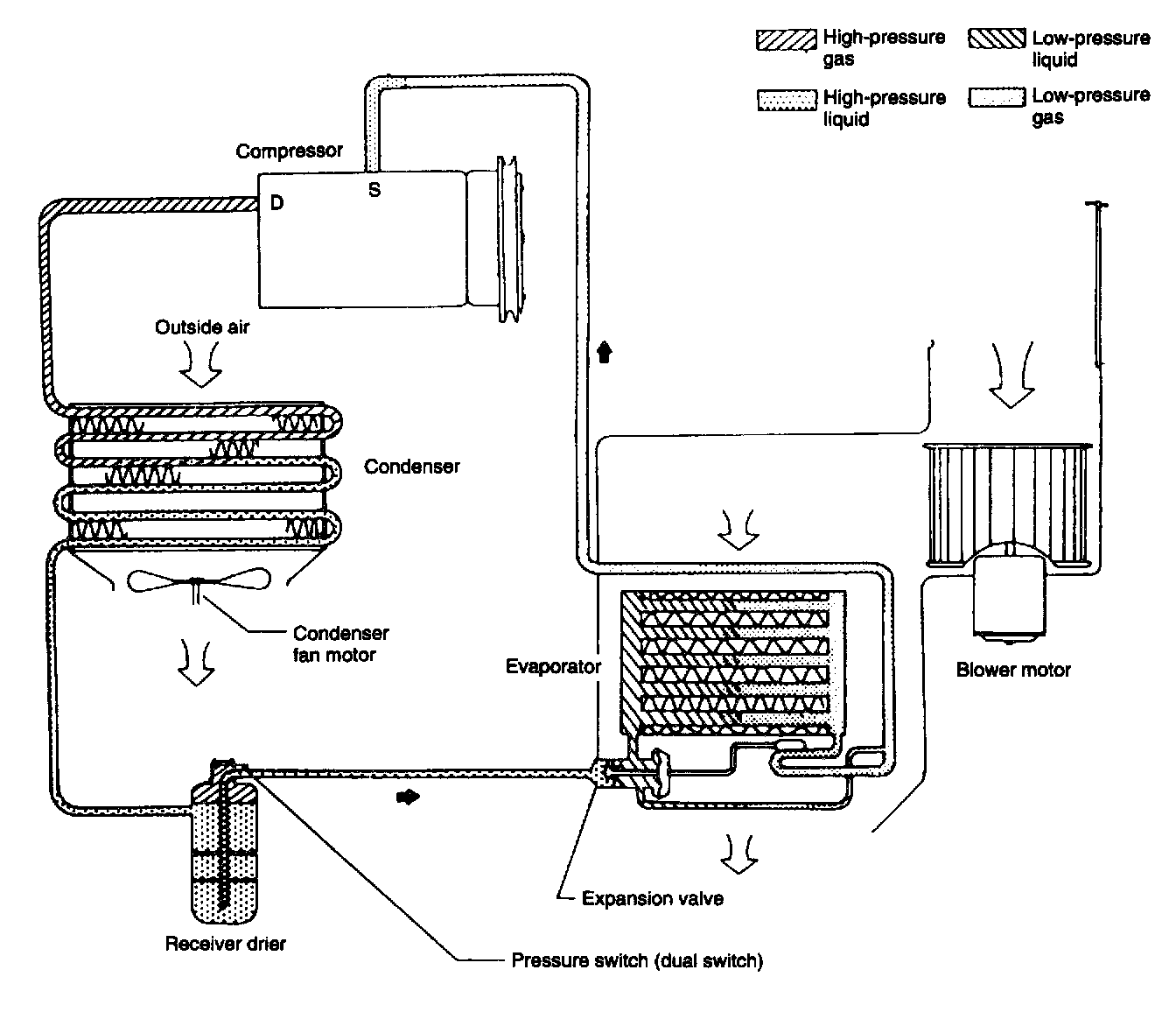 High-pressure gas

Low-pressure liquid

High-pressure liquid

Low-pressure gas

Compressor

D

S

Outside air

Condenser

Condenser fan motor

Evaporator

Blower motor

Expansion valve

Receiver drier

Pressure switch (dual switch)