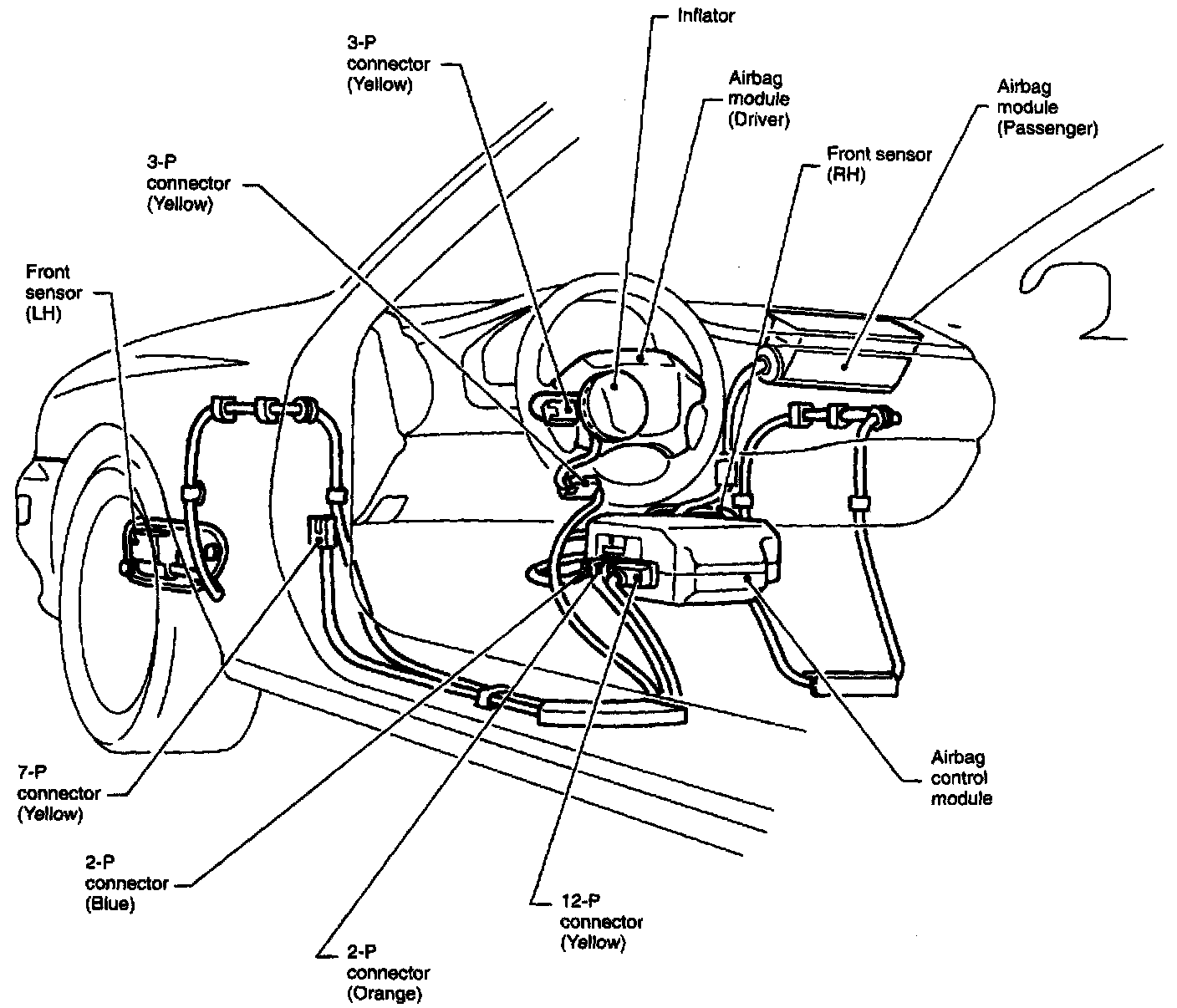 Inflator

3-P connector (Yellow)

Airbag module (Driver)

Airbag module (Passenger)

3-P connector (Yellow)

Front sensor (RH)

Front sensor (LH)

7-P connector (Yellow)

2-P connector (Blue)

2-P connector (Orange)

12-P connector (Yellow)

Airbag control module