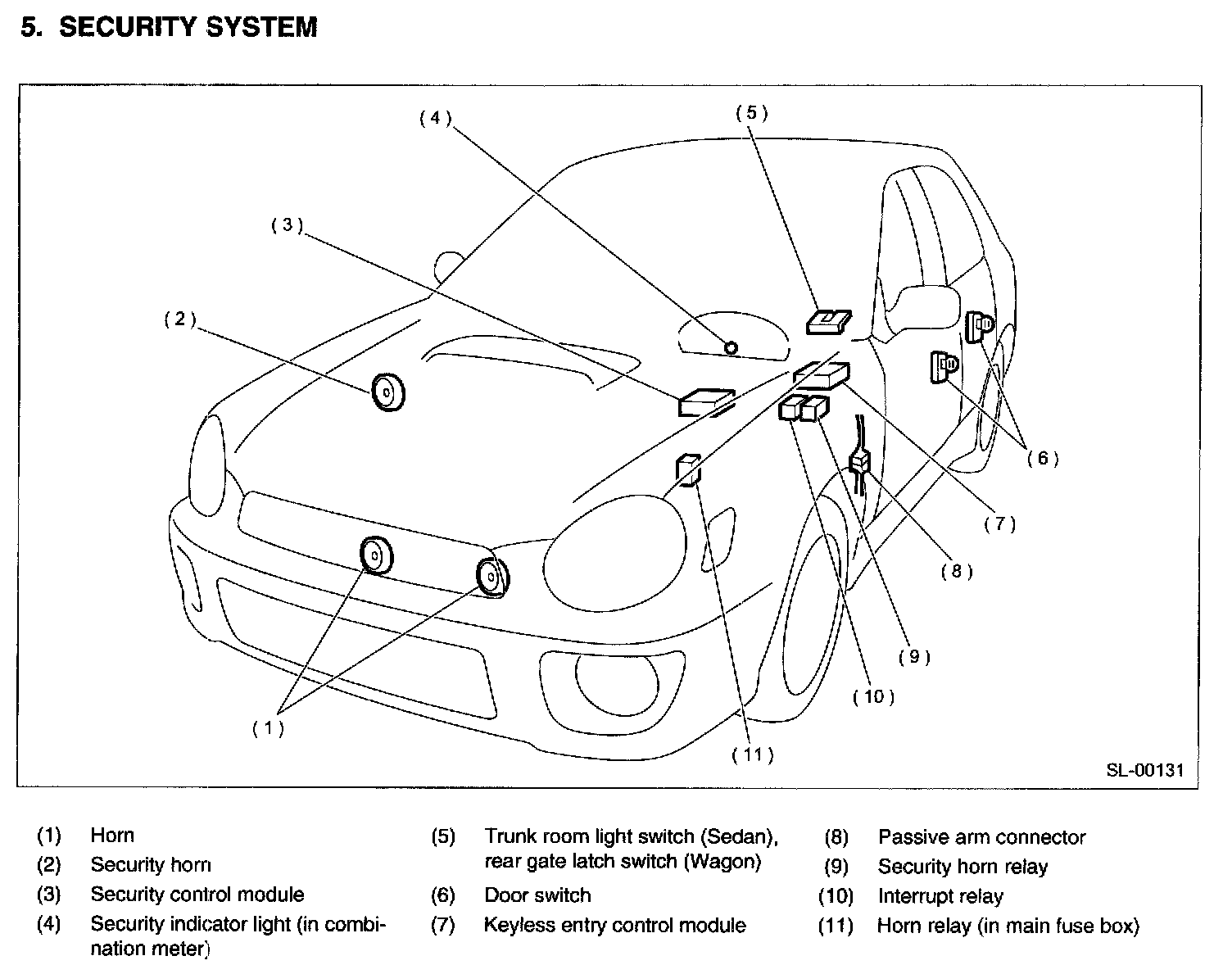 5. SECURITY SYSTEM

(4)
(5)
(3)
(2)
(6)
(7)
(8)
(9)
(10)
(1)
(11)
SL-00131

(1) Horn
(2) Security horn
(3) Security control module
(4) Security indicator light (in combination meter)

(5) Trunk room light switch (Sedan), rear gate latch switch (Wagon)
(6) Door switch
(7) Keyless entry control module

(8) Passive arm connector
(9) Security horn relay
(10) Interrupt relay
(11) Horn relay (in main fuse box)