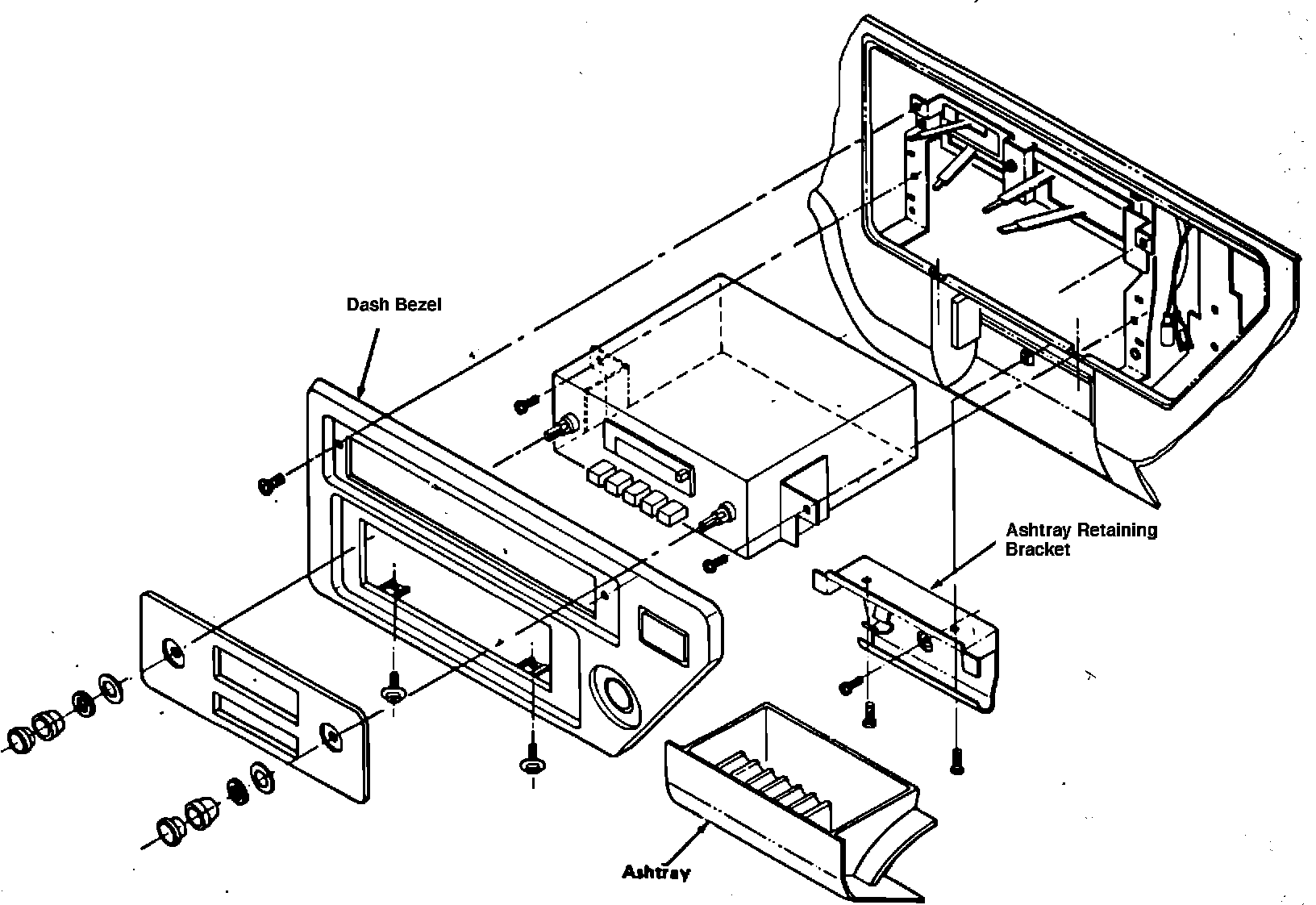 Dash Bezel

Ashtray Retaining Bracket

Ashtray