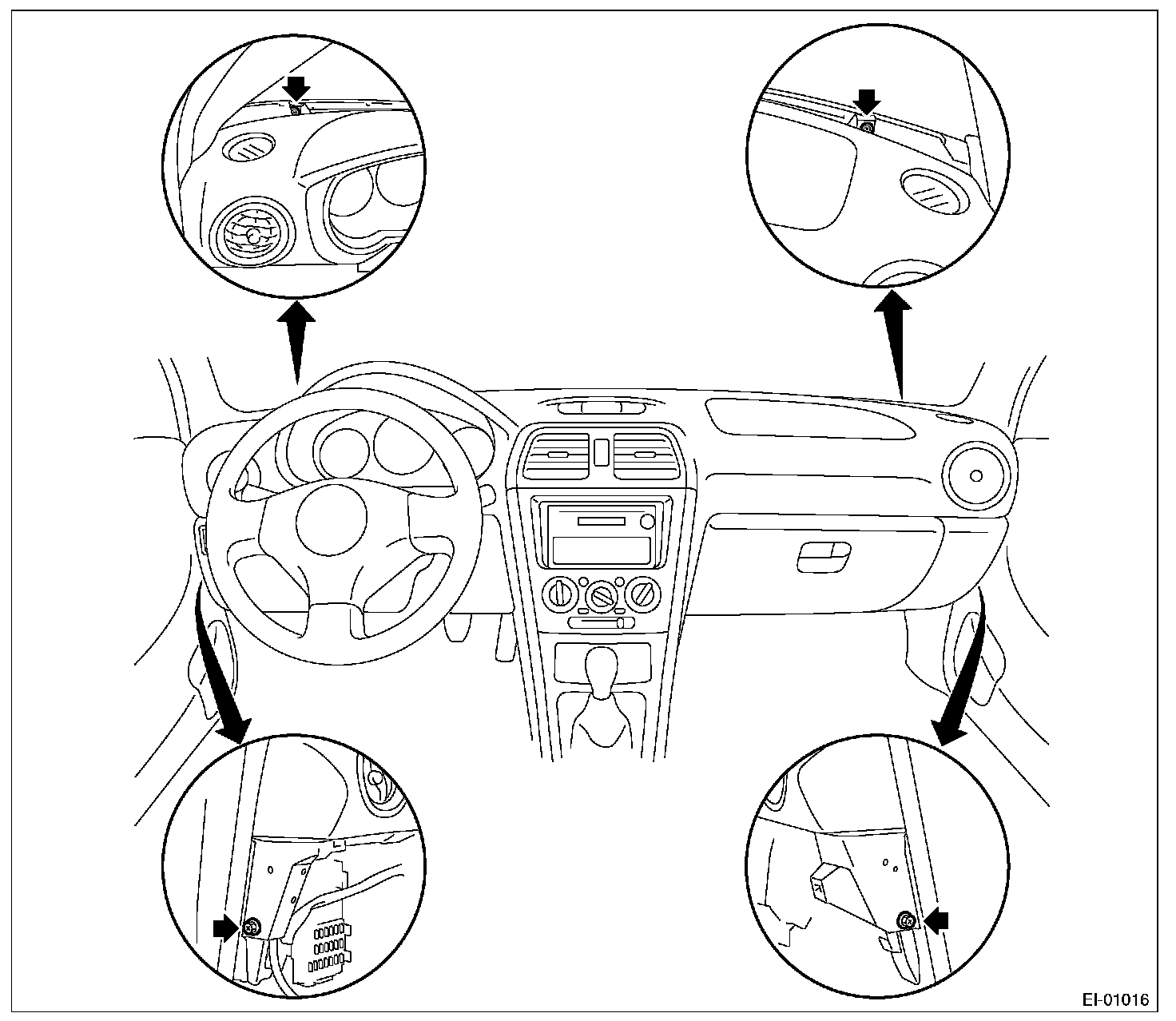 EI-01016