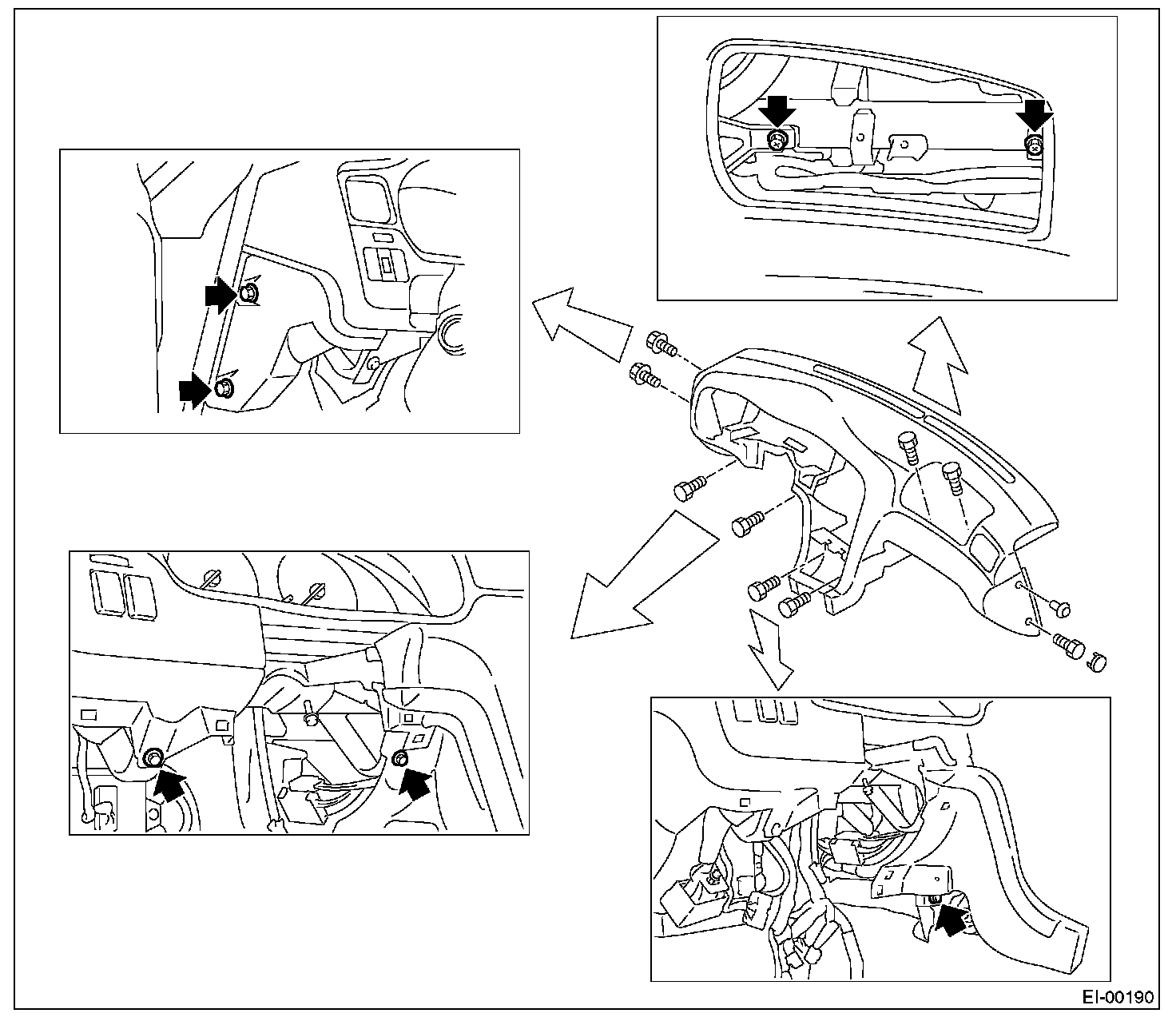 EI-00190