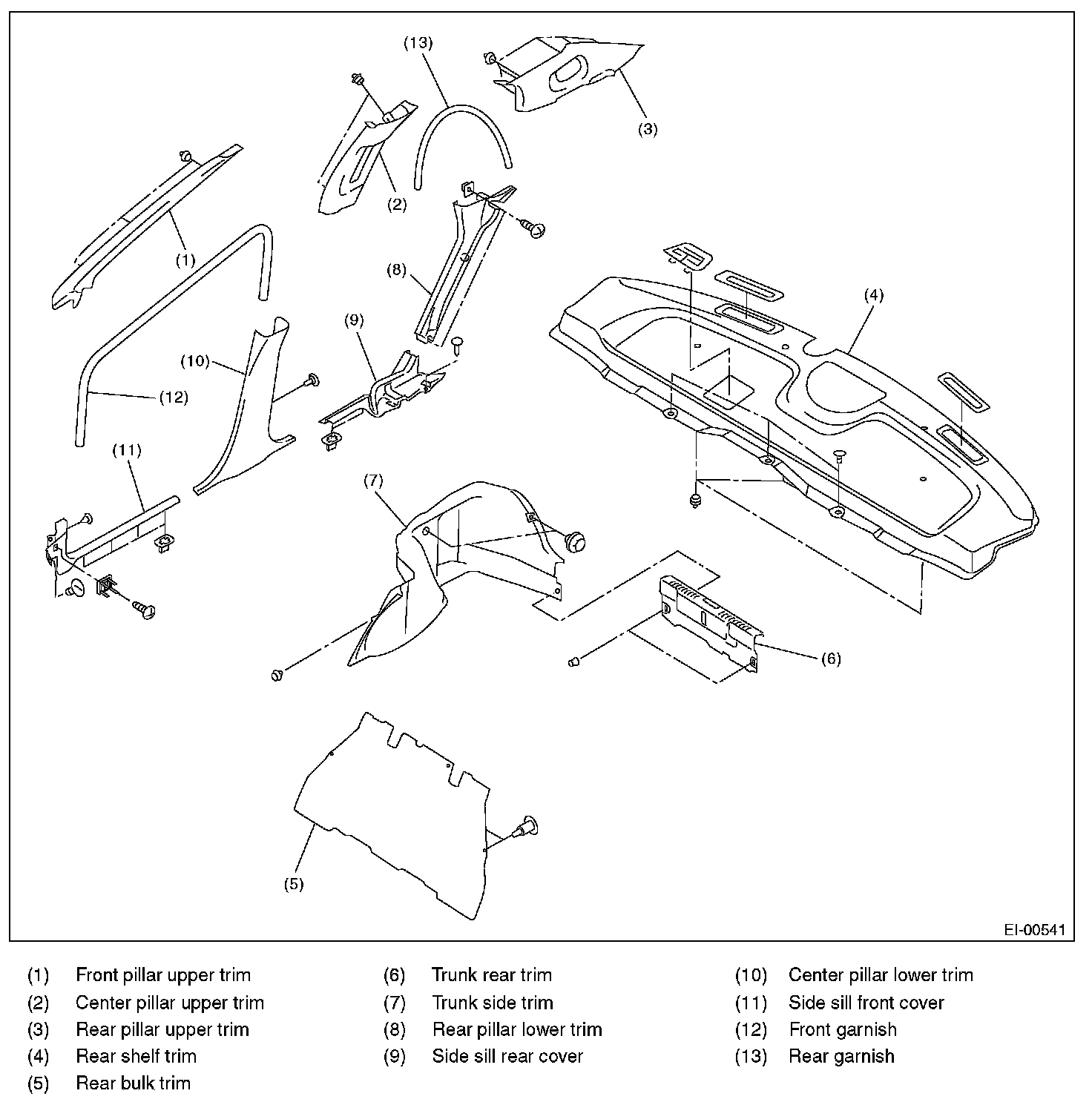 (13)
(3)
(2)
(1)
(8)
(4)
(9)
(10)
(12)
(11)
(7)
(6)
(5)
EI-00541

(1) Front pillar upper trim
(2) Center pillar upper trim
(3) Rear pillar upper trim
(4) Rear shelf trim
(5) Rear bulk trim

(6) Trunk rear trim
(7) Trunk side trim
(8) Rear pillar lower trim
(9) Side sill rear cover

(10) Center pillar lower trim
(11) Side sill front cover
(12) Front garnish
(13) Rear garnish