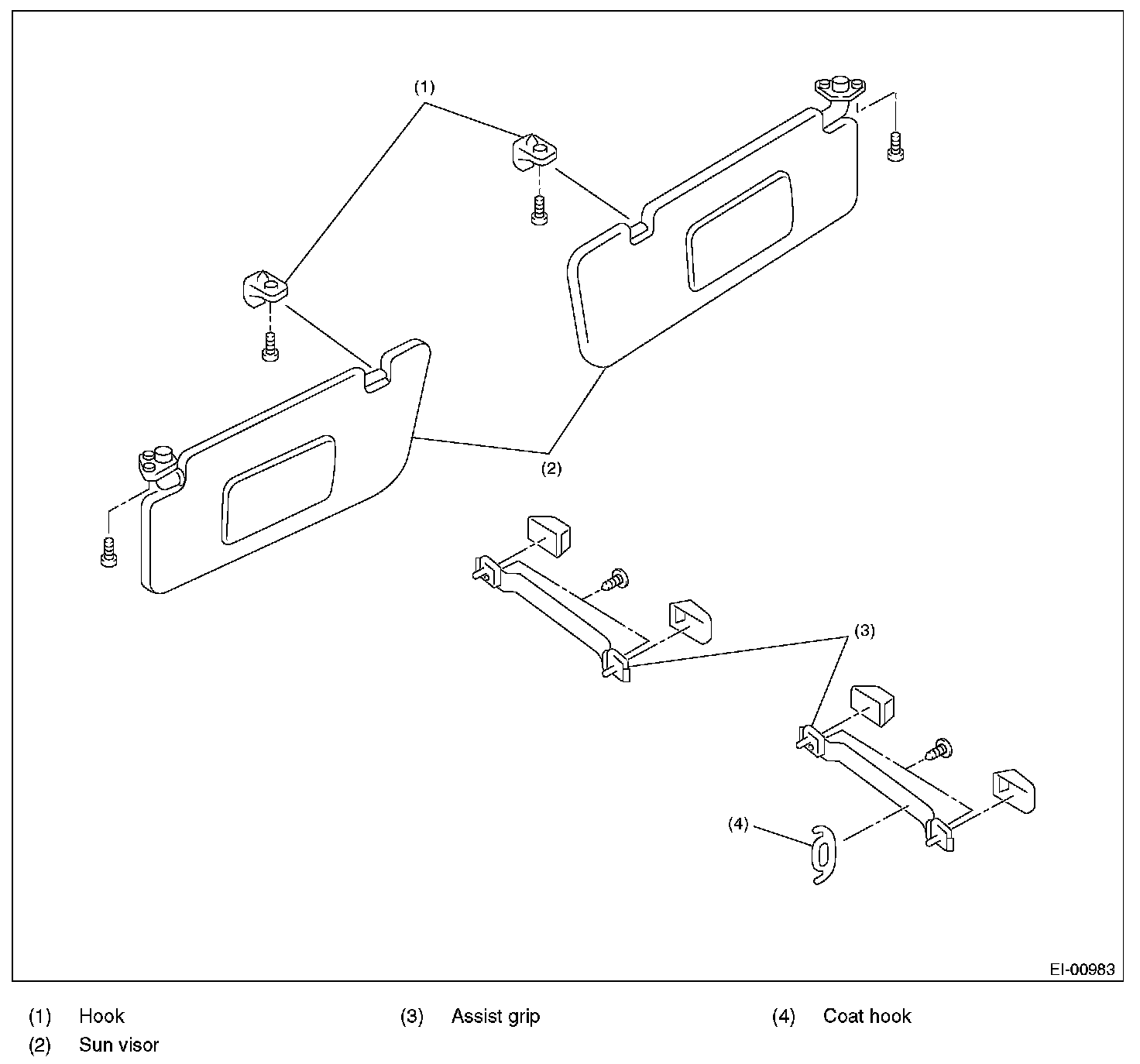 (1)

(2)

(3)

(4)

EI-00983

(1) Hook
(2) Sun visor

(3) Assist grip

(4) Coat hook