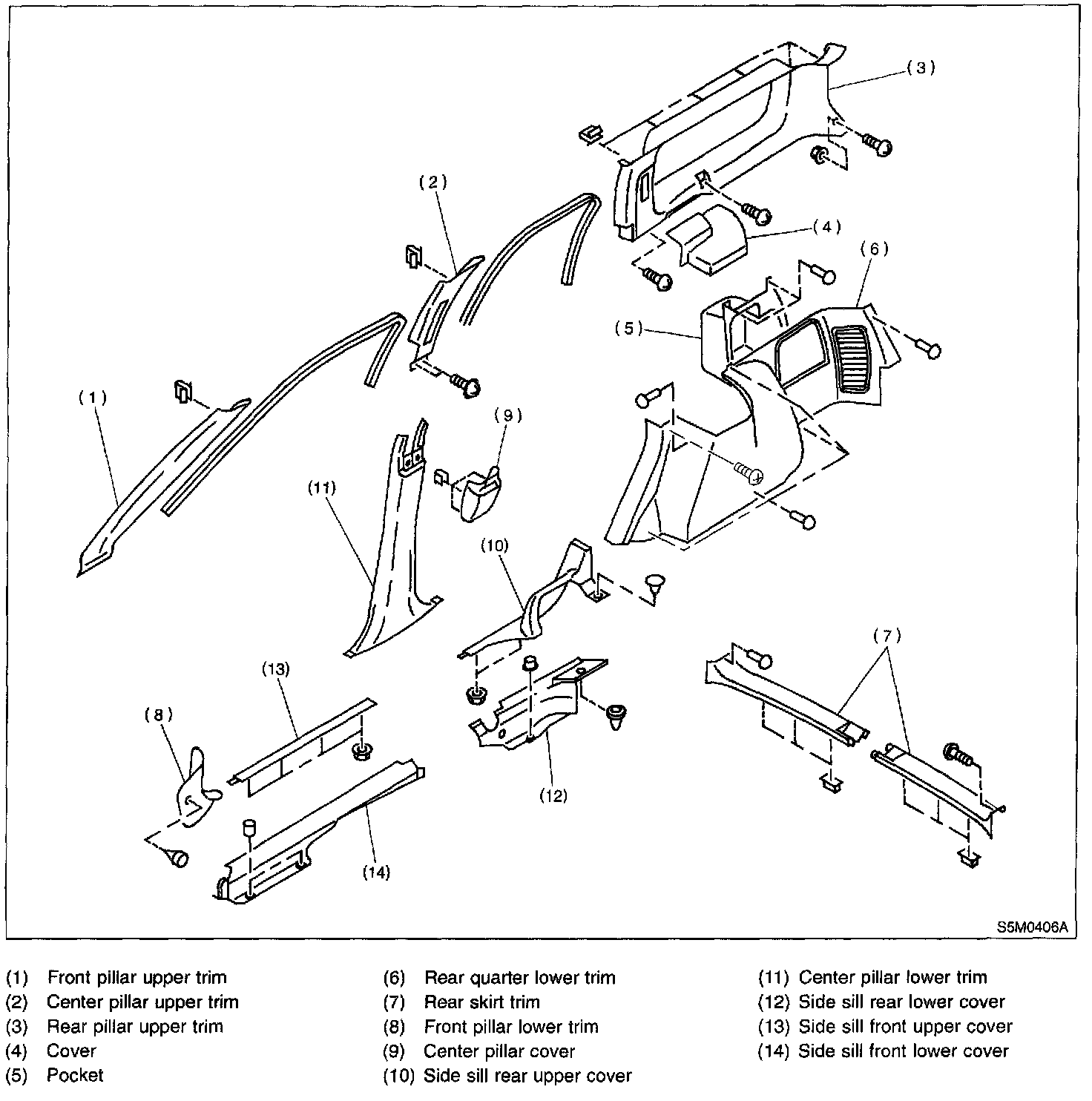 (3)
(2)
(4)
(6)
(5)
(1)
(9)
(11)
(10)
(7)
(13)
(8)
(12)
(14)
S5M0406A

(1) Front pillar upper trim
(2) Center pillar upper trim
(3) Rear pillar upper trim
(4) Cover
(5) Pocket

(6) Rear quarter lower trim
(7) Rear skirt trim
(8) Front pillar lower trim
(9) Center pillar cover
(10) Side sill rear upper cover

(11) Center pillar lower trim
(12) Side sill rear lower cover
(13) Side sill front upper cover
(14) Side sill front lower cover