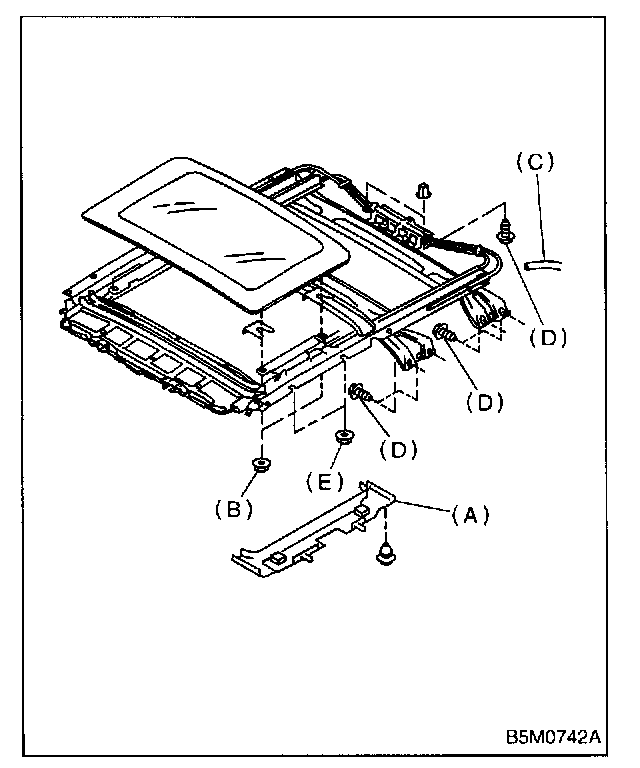 (C)
(D)
(D)
(D)
(E)
(B)
(A)
B5M0742A