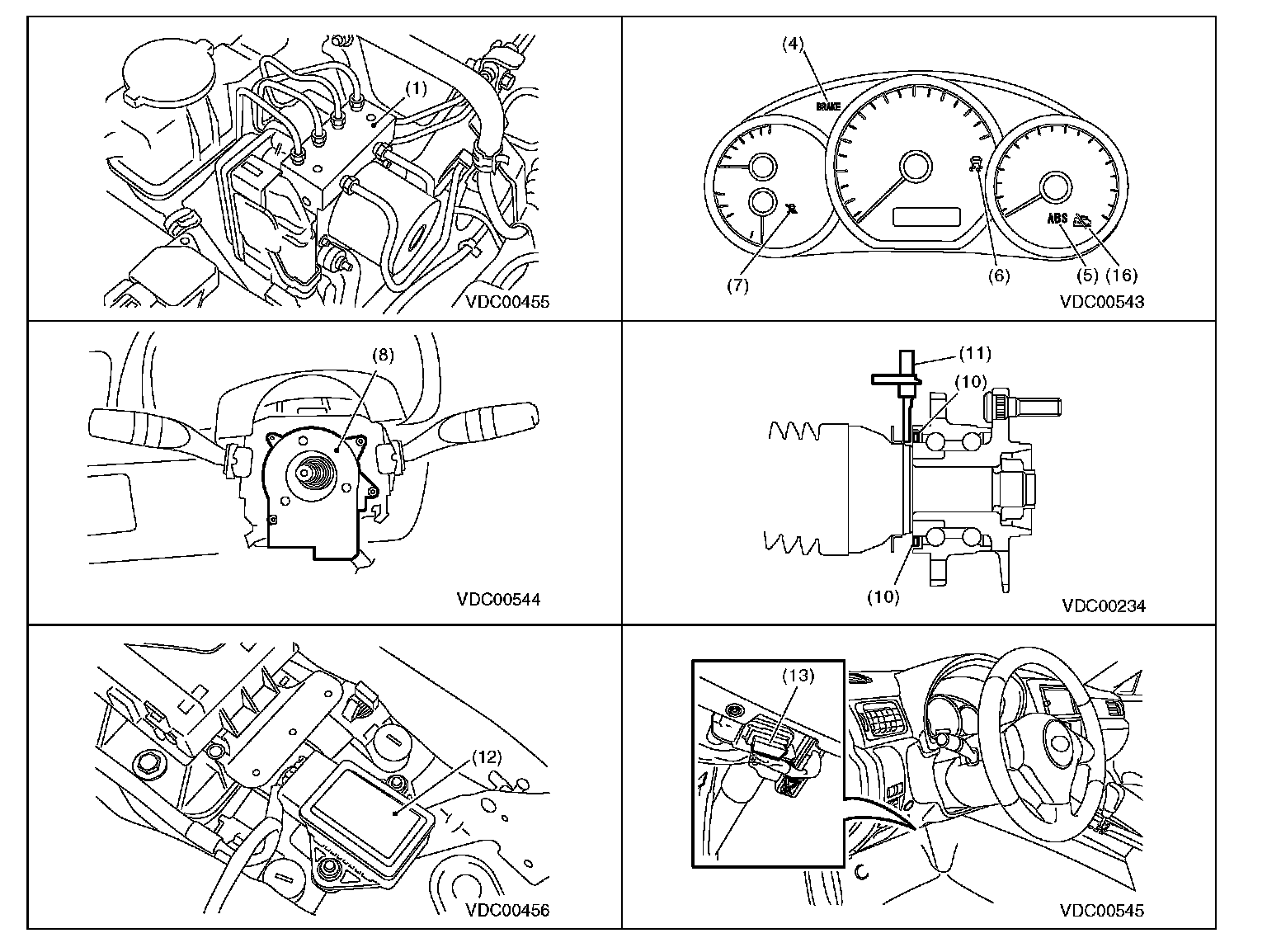 (1)

VDC00455

(4)

BRAKE

ABS

(7)

(6)

(5) (16)

VDC00543

(8)

VDC00544

(11)

(10)

(10)

VDC00234

(12)

VDC00456

(13)

VDC00545