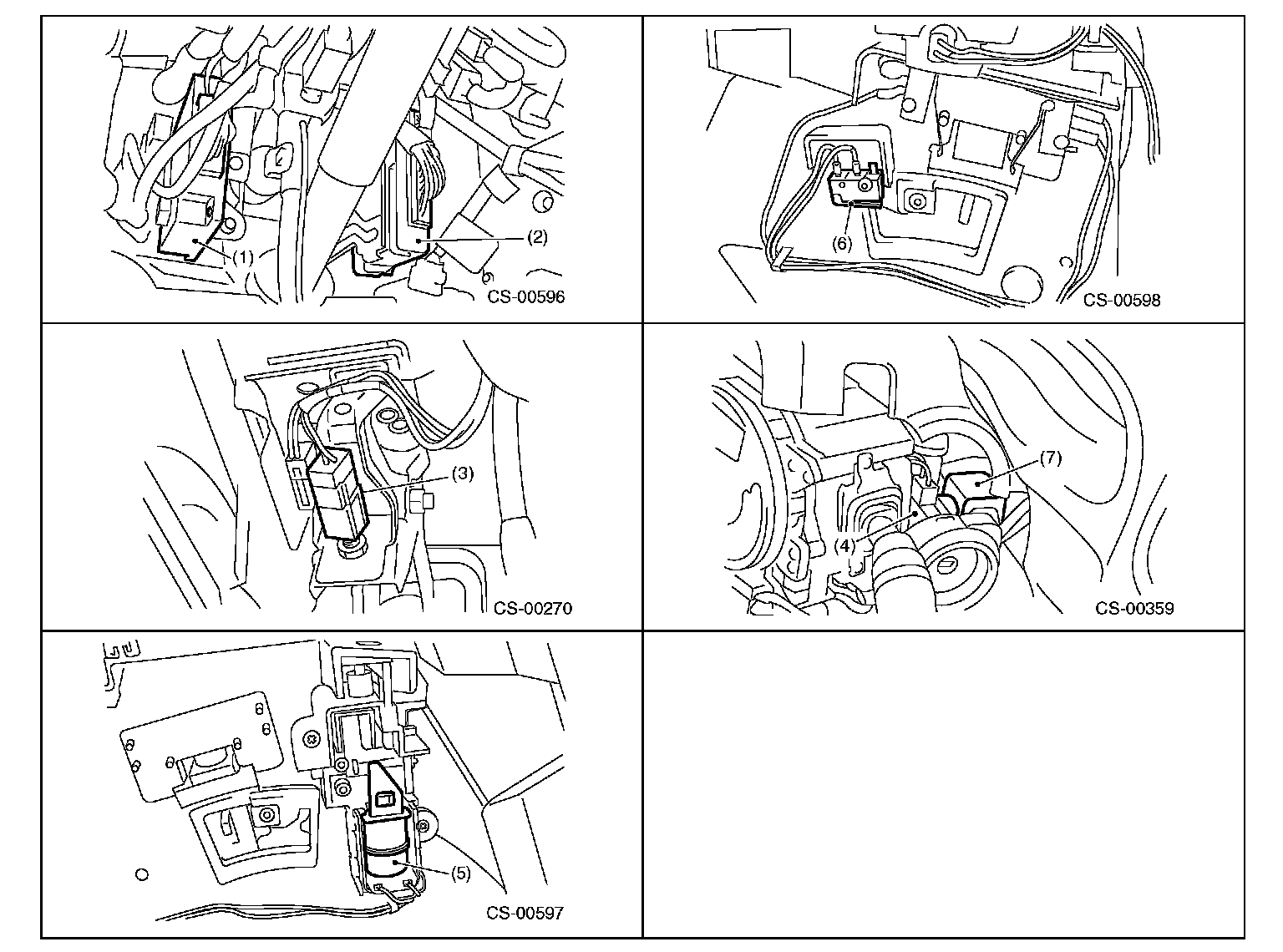 (1)
(2)
CS-00596

(6)
CS-00598

(3)
CS-00270

(7)
(4)
CS-00359

(5)
CS-00597