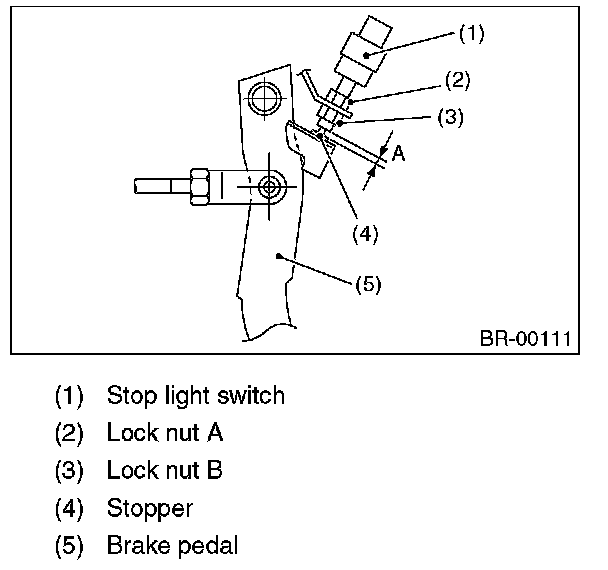 (1)
(2)
(3)
A
(4)
(5)
BR-00111

(1) Stop light switch
(2) Lock nut A
(3) Lock nut B
(4) Stopper
(5) Brake pedal