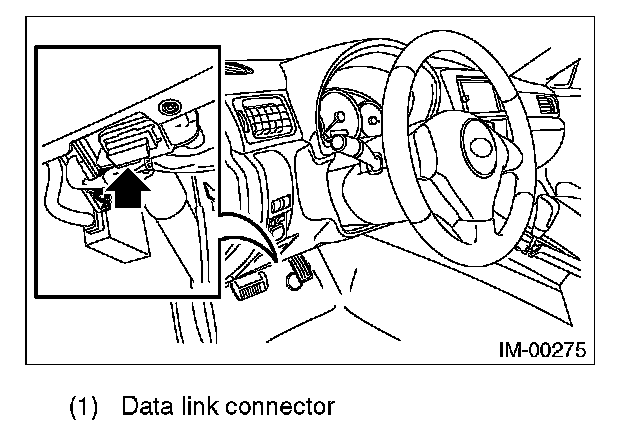 IM-00275

(1) Data link connector