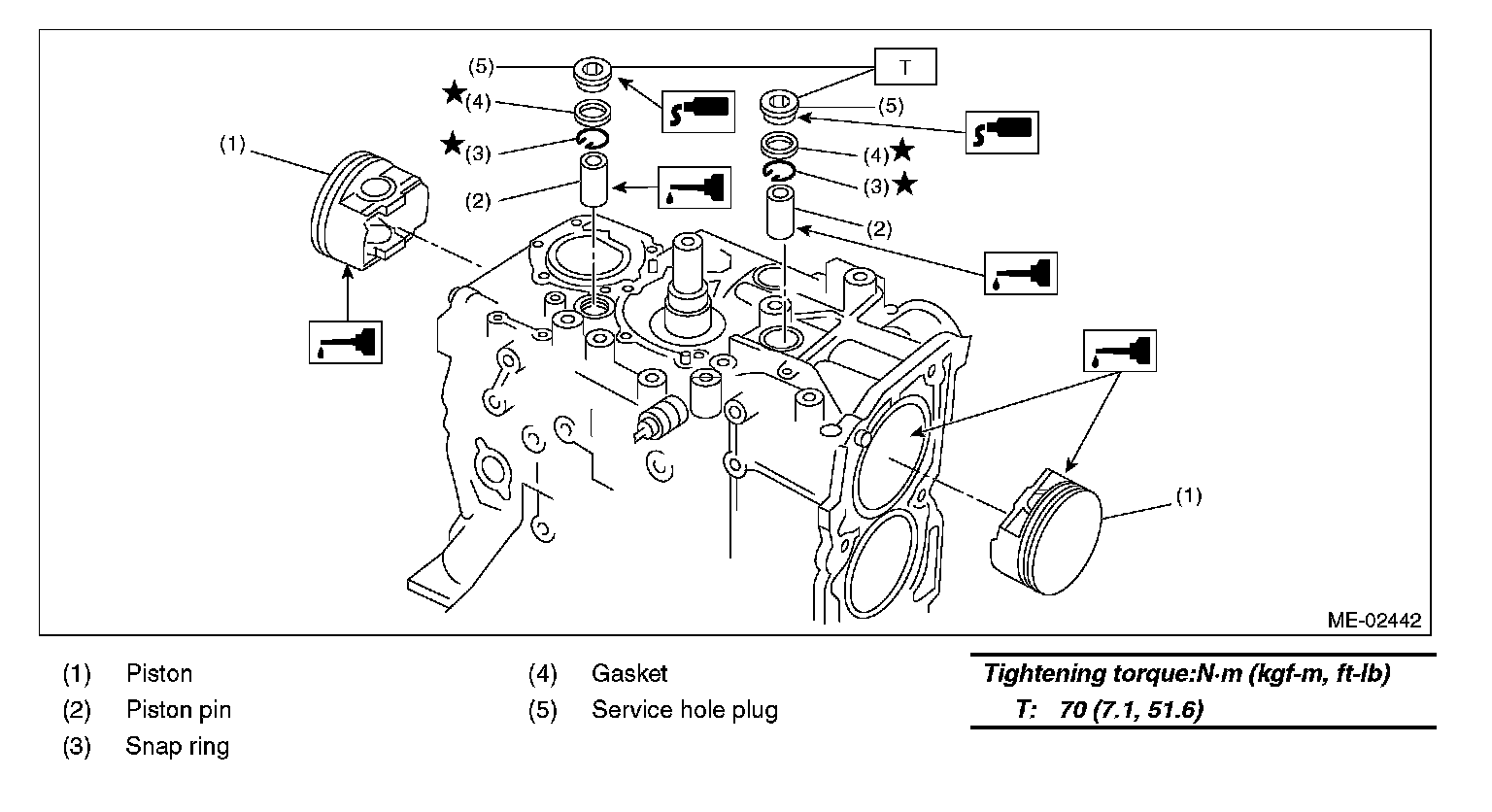 (5)
T
★(4)
(5)
★(3)
(4)★
(1)
(3)★
(2)
(2)
(1)
ME-02442

(1) Piston
(2) Piston pin
(3) Snap ring
(4) Gasket
(5) Service hole plug

Tightening torque:N·m (kgf-m, ft-lb)
T: 70 (7.1, 51.6)