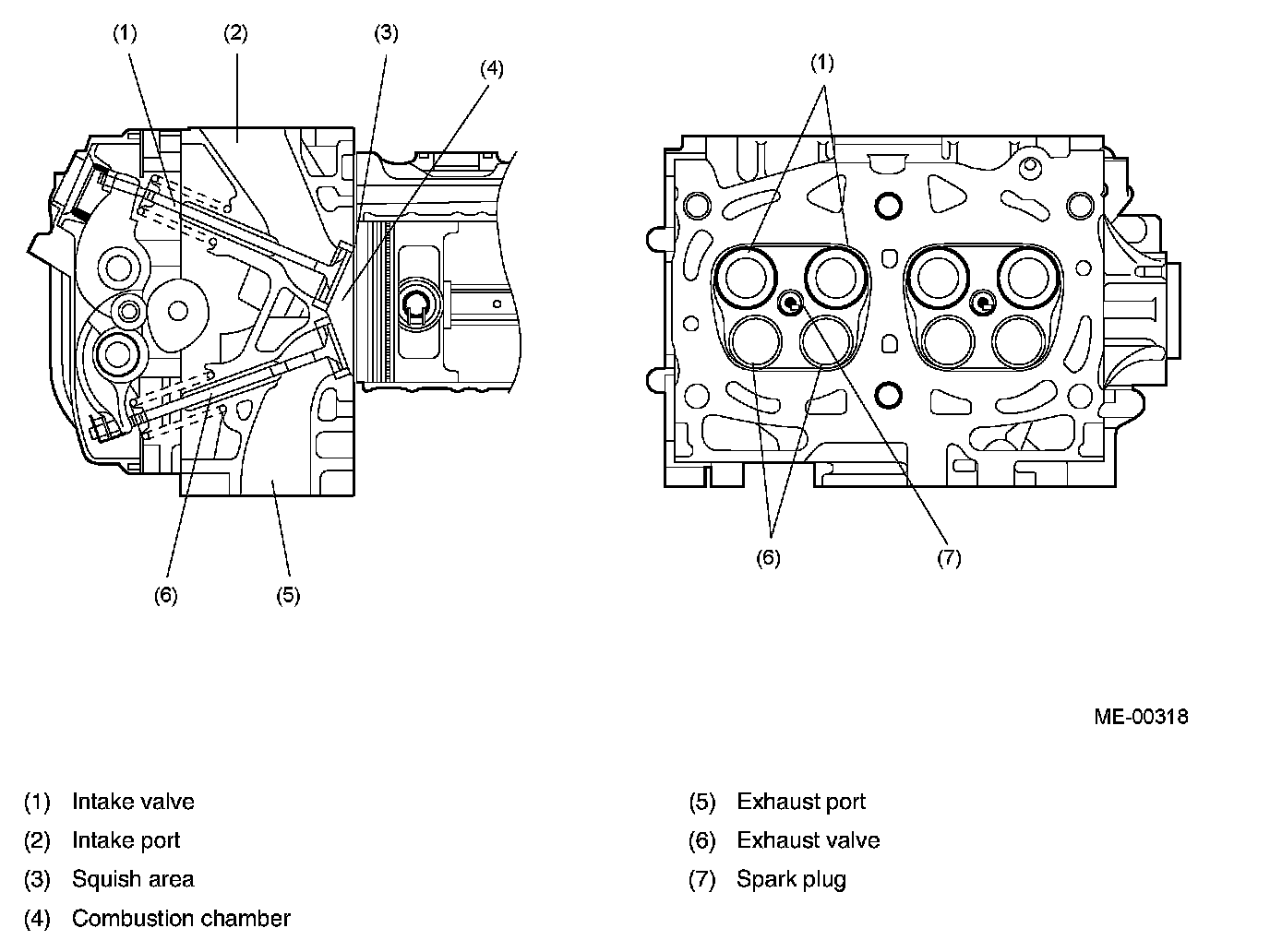 (1) (2) (3) (4)

(6) (5)

(1)

(6) (7)

ME-00318

(1) Intake valve
(2) Intake port
(3) Squish area
(4) Combustion chamber

(5) Exhaust port
(6) Exhaust valve
(7) Spark plug