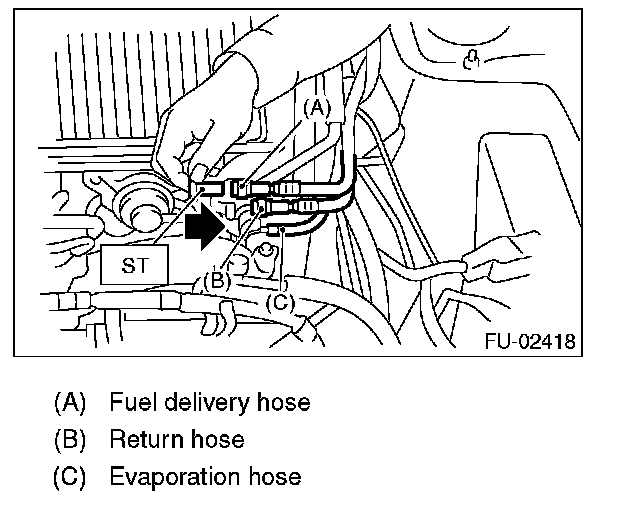 (A)

ST

(B)

(C)

FU-02418

(A) Fuel delivery hose
(B) Return hose
(C) Evaporation hose