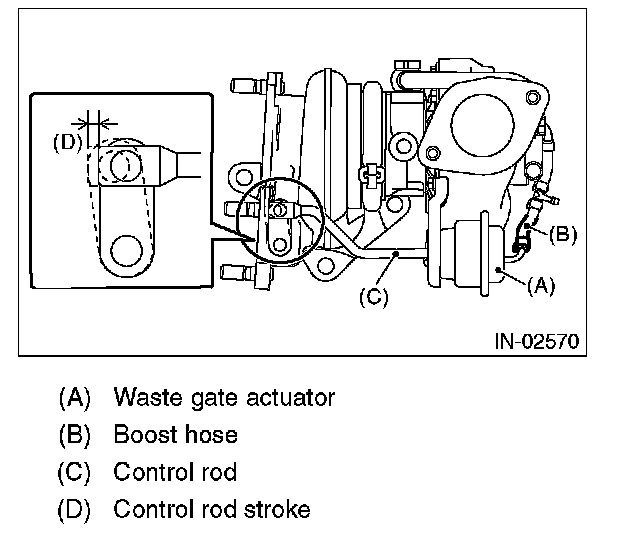 (D)

(B)

(A)

(C)

IN-02570

(A) Waste gate actuator
(B) Boost hose
(C) Control rod
(D) Control rod stroke