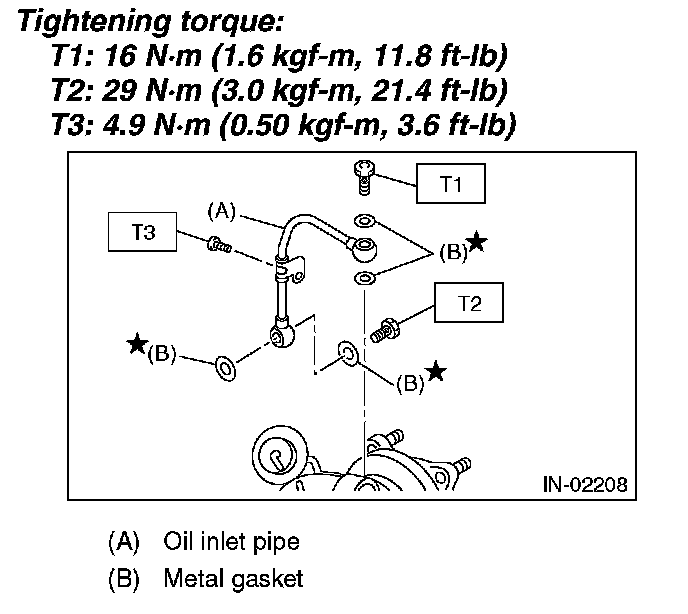 Tightening torque:
T1: 16 N·m (1.6 kgf-m, 11.8 ft-lb)
T2: 29 N·m (3.0 kgf-m, 21.4 ft-lb)
T3: 4.9 N·m (0.50 kgf-m, 3.6 ft-lb)

T1
(A)
T3
(B)★
T2
★(B)
(B)★
IN-02208

(A) Oil inlet pipe
(B) Metal gasket