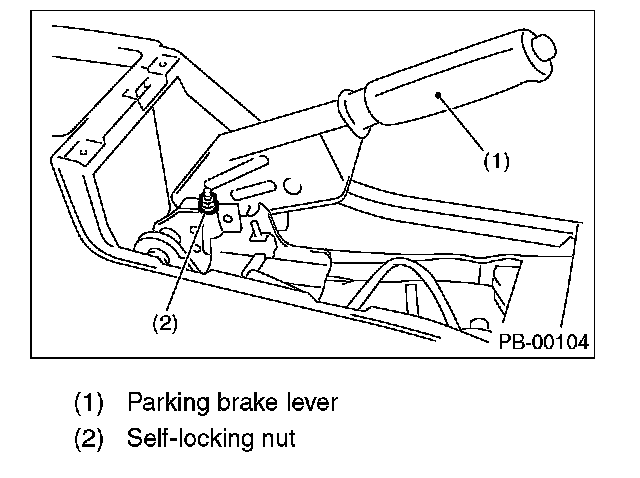 (1)

(2)

PB-00104

(1) Parking brake lever
(2) Self-locking nut