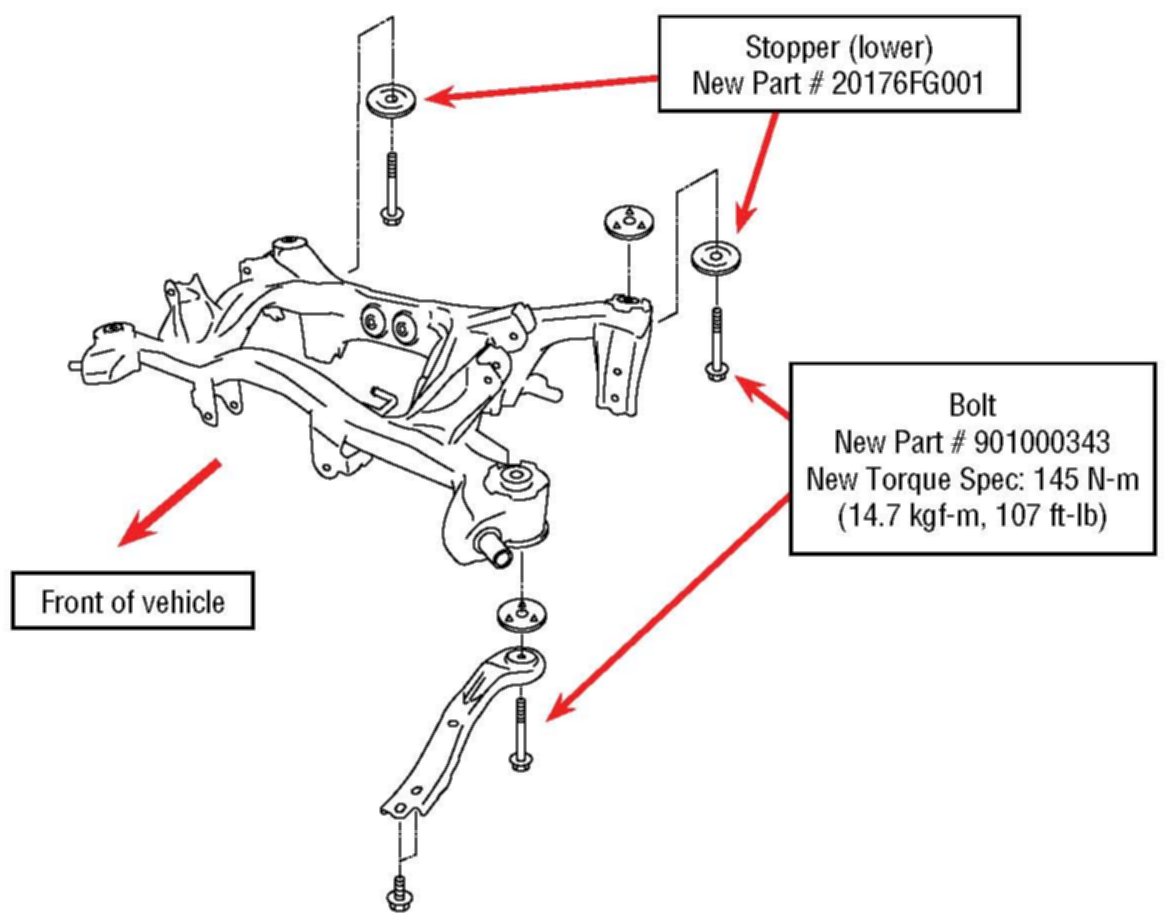 Stopper (lower)
New Part # 20176FG001

Bolt
New Part # 901000343
New Torque Spec: 145 N-m
(14.7 kgf-m, 107 ft-lb)

Front of vehicle