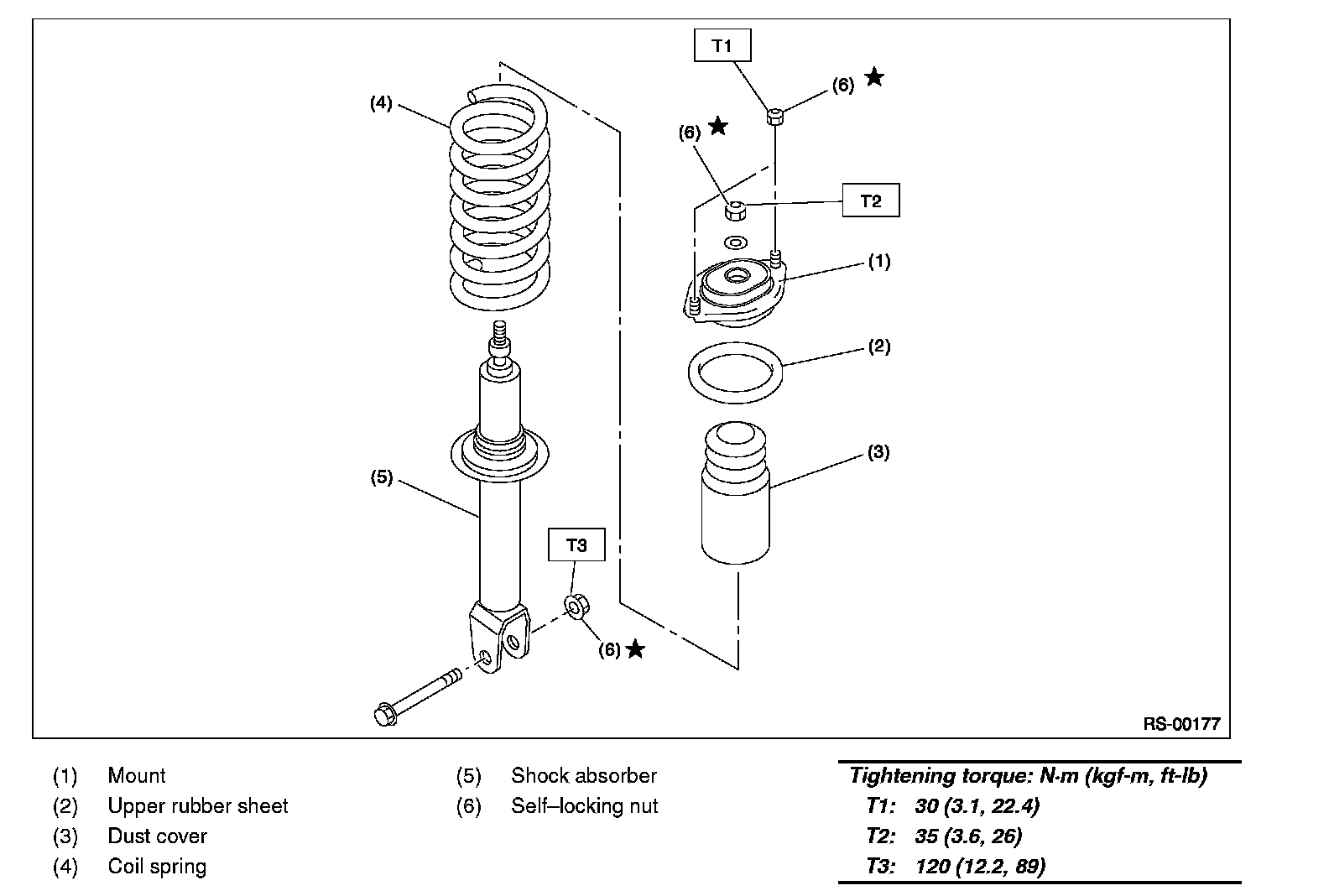 T1
(6) ★
(4)
(6) ★
T2
(1)
(2)
(3)
(5)
T3
(6) ★
RS-00177

(1) Mount
(2) Upper rubber sheet
(3) Dust cover
(4) Coil spring

(5) Shock absorber
(6) Self–locking nut

Tightening torque: N·m (kgf-m, ft-lb)
T1: 30 (3.1, 22.4)
T2: 35 (3.6, 26)
T3: 120 (12.2, 89)