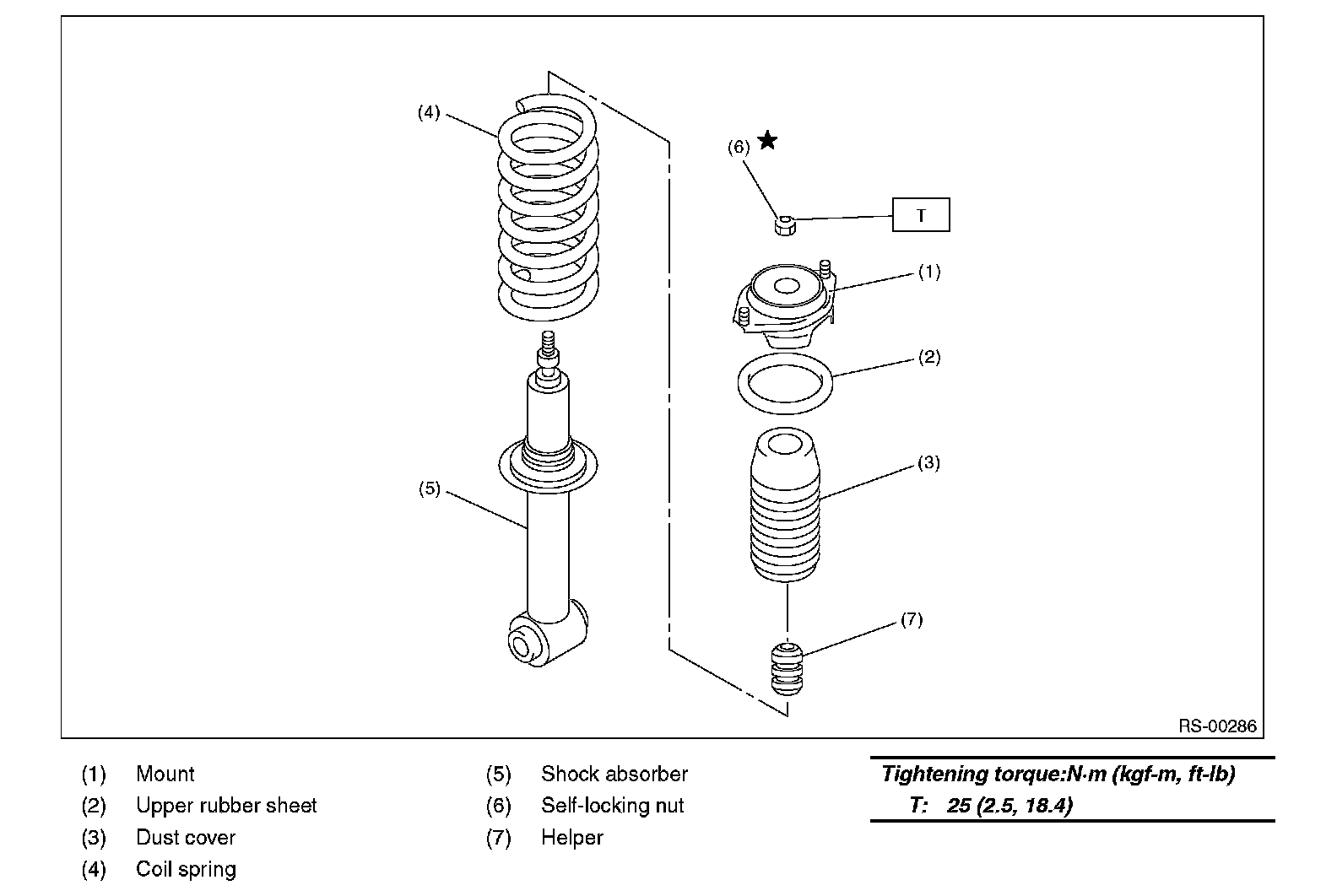 (4)

(6) ★

T

(1)

(2)

(3)

(5)

(7)

RS-00286

(1) Mount
(2) Upper rubber sheet
(3) Dust cover
(4) Coil spring

(5) Shock absorber
(6) Self-locking nut
(7) Helper

Tightening torque:N·m (kgf-m, ft-lb)
T: 25 (2.5, 18.4)