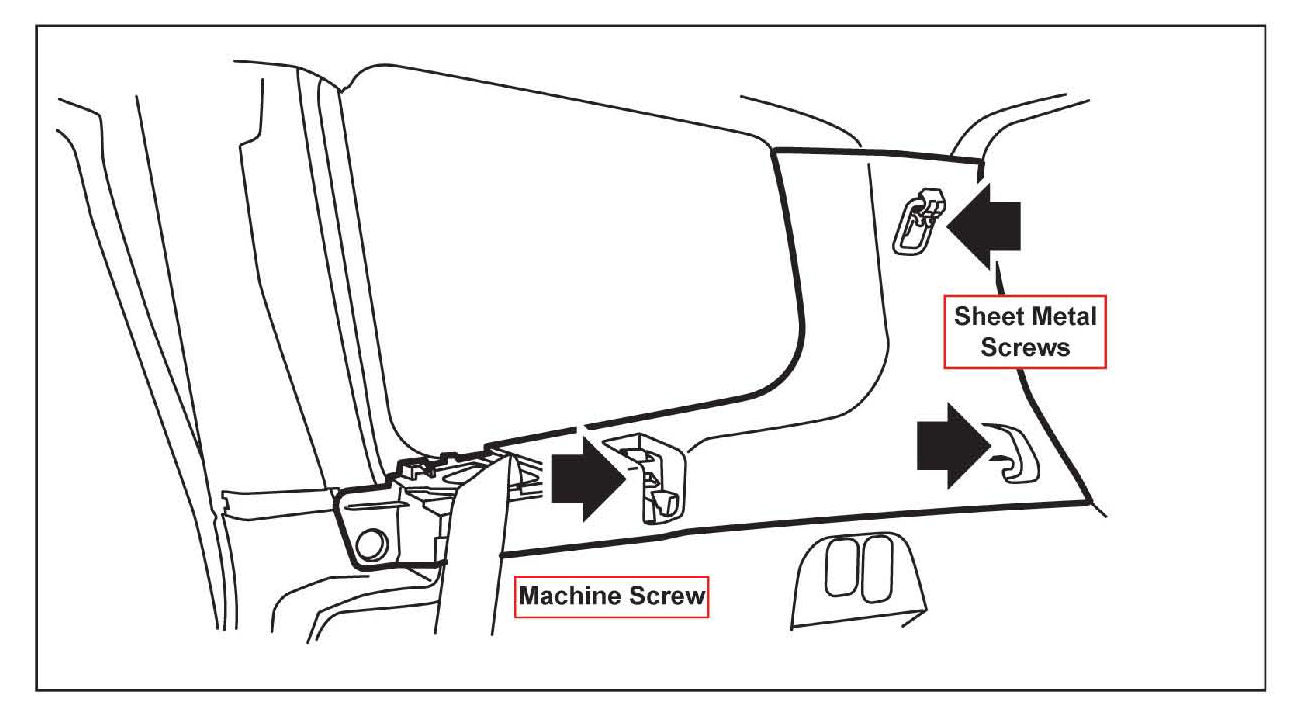 Sheet Metal Screws

Machine Screw