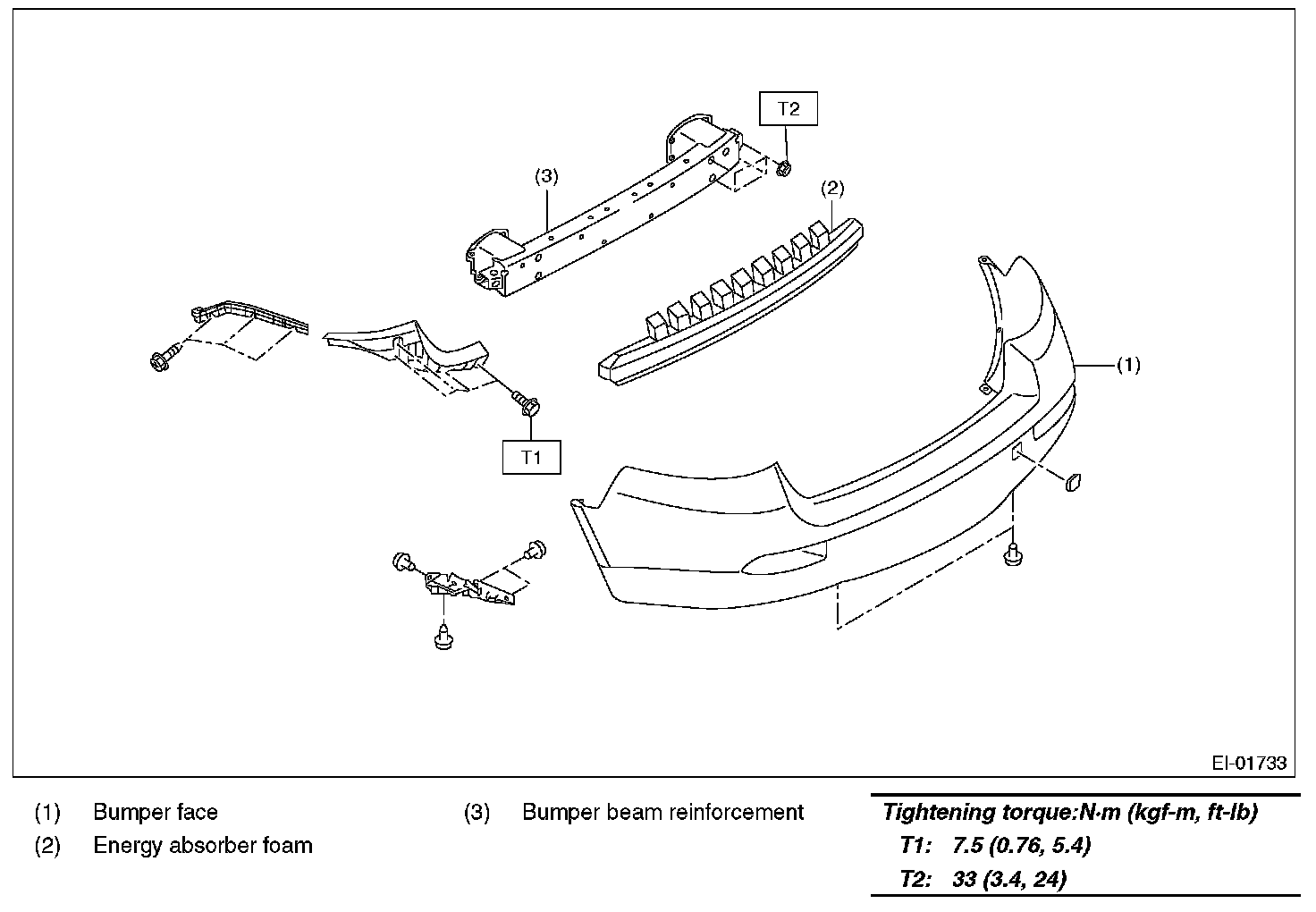 T2

(3)

(2)

(1)

T1

EI-01733

(1) Bumper face
(2) Energy absorber foam
(3) Bumper beam reinforcement

Tightening torque:N·m (kgf-m, ft-lb)
T1: 7.5 (0.76, 5.4)
T2: 33 (3.4, 24)