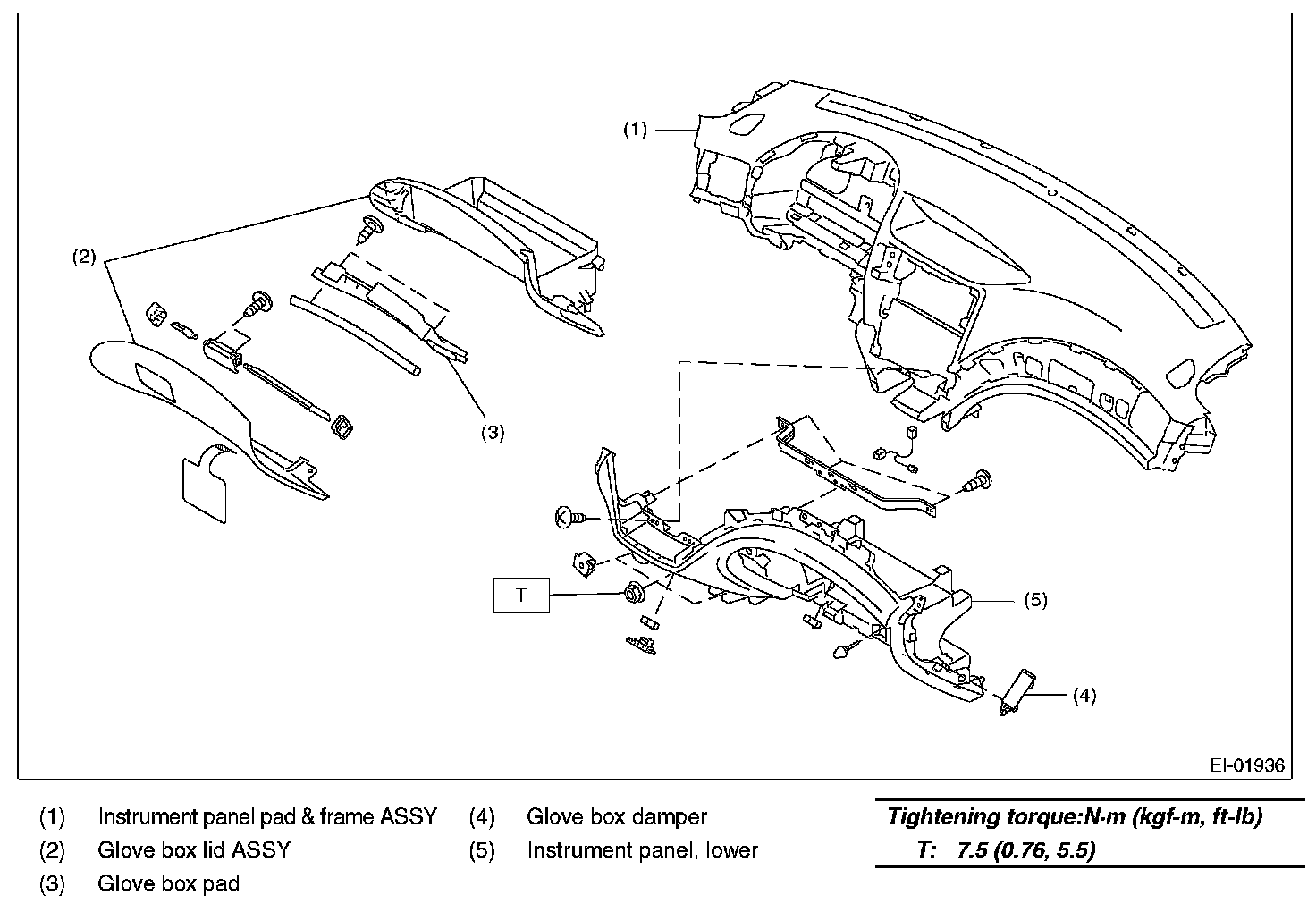 (1)

(2)

(3)

T

(5)

(4)

EI-01936

(1) Instrument panel pad & frame ASSY
(2) Glove box lid ASSY
(3) Glove box pad

(4) Glove box damper
(5) Instrument panel, lower

Tightening torque:N·m (kgf-m, ft-lb)
T: 7.5 (0.76, 5.5)