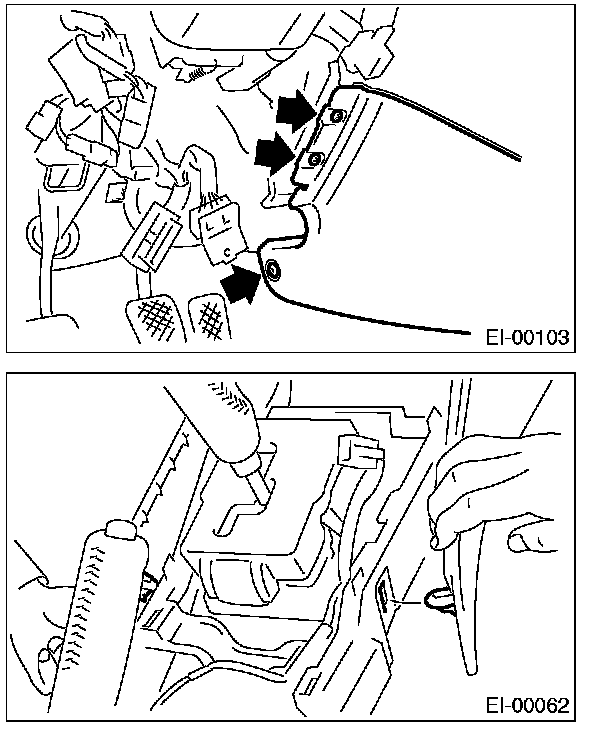 EI-00103

EI-00062