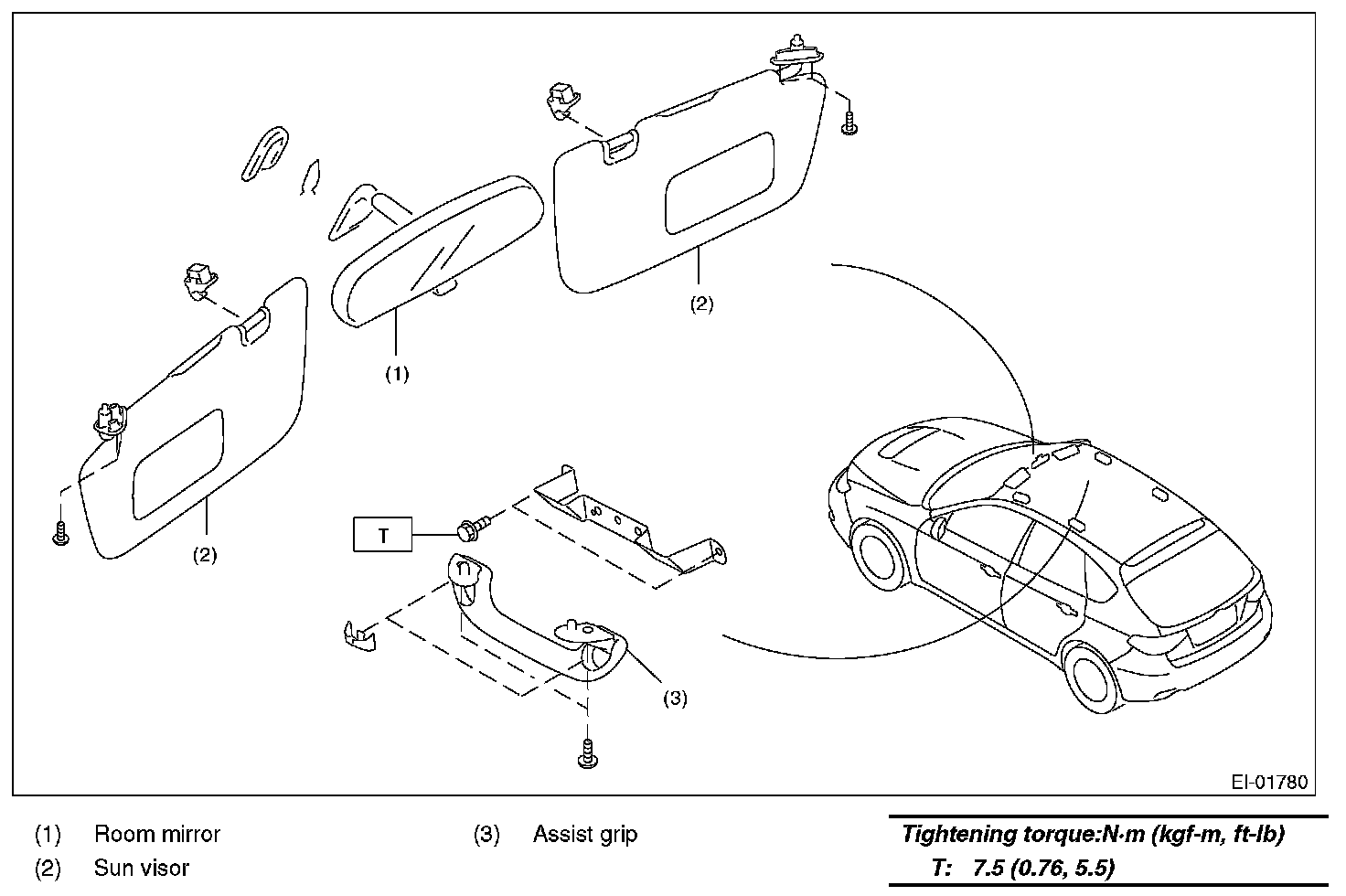 (2)

(1)

(2)

T

(3)

EI-01780

(1) Room mirror
(2) Sun visor
(3) Assist grip

Tightening torque:N·m (kgf-m, ft-lb)
T: 7.5 (0.76, 5.5)