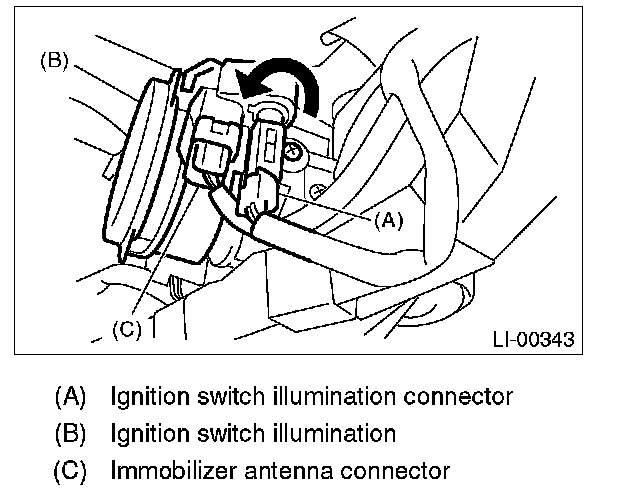 (B)

(A)

(C)

LI-00343

(A) Ignition switch illumination connector

(B) Ignition switch illumination

(C) Immobilizer antenna connector