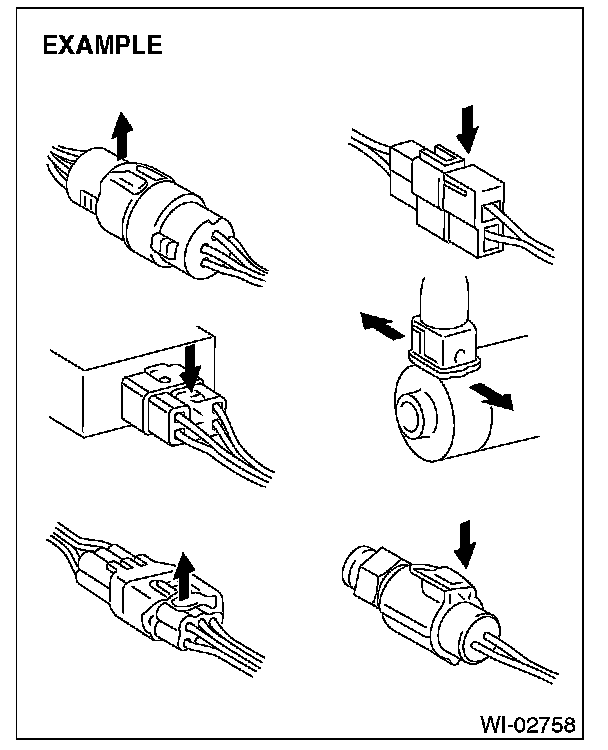 EXAMPLE

WI-02758