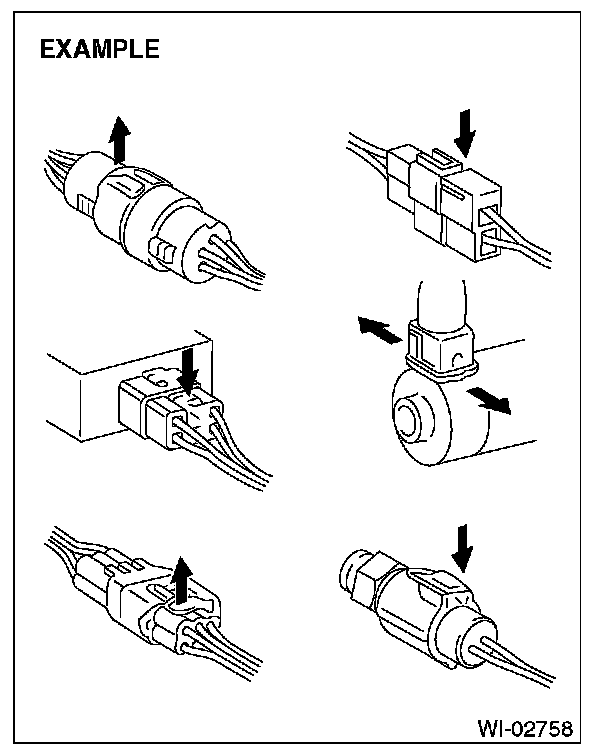 EXAMPLE

WI-02758