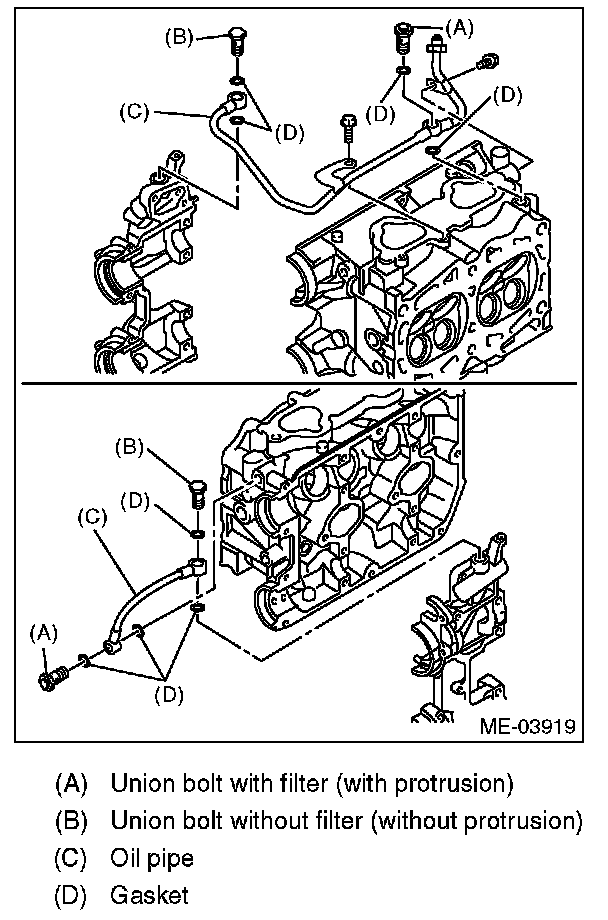 (B)
(A)
(C)
(D)
(D)
(D)

(B)
(D)
(C)
(A)
(D)
ME-03919

(A) Union bolt with filter (with protrusion)
(B) Union bolt without filter (without protrusion)
(C) Oil pipe
(D) Gasket