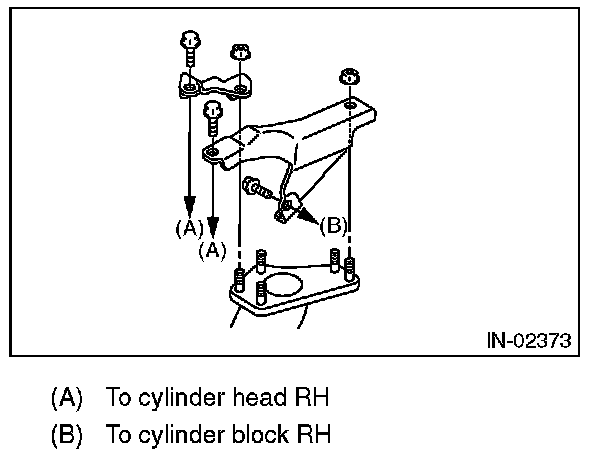 (A)
(A)
(B)
IN-02373

(A) To cylinder head RH
(B) To cylinder block RH