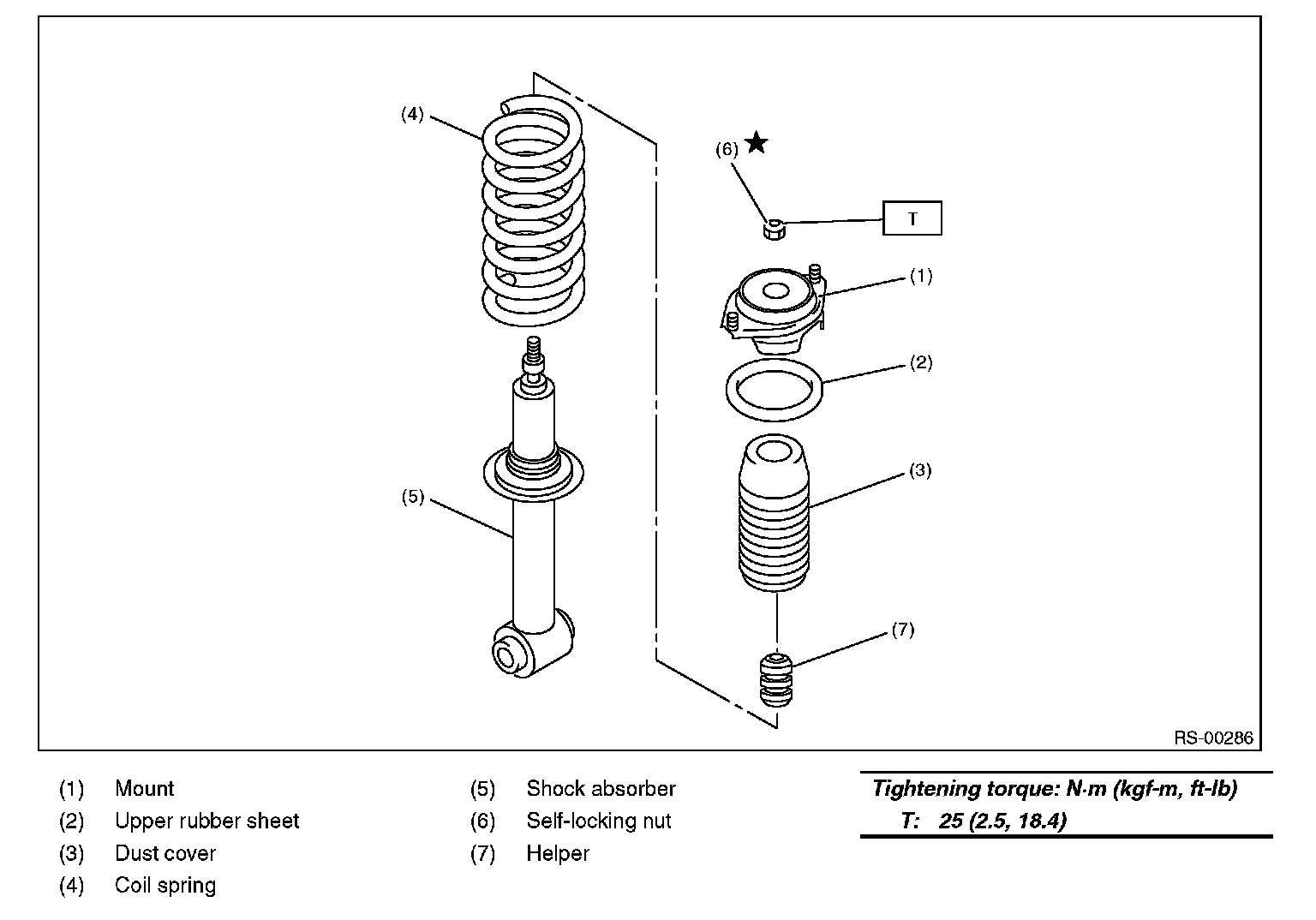 (4)

(6) ★

T

(1)

(2)

(3)

(5)

(7)

RS-00286

(1) Mount
(2) Upper rubber sheet
(3) Dust cover
(4) Coil spring

(5) Shock absorber
(6) Self-locking nut
(7) Helper

Tightening torque: N·m (kgf-m, ft-lb)
T: 25 (2.5, 18.4)