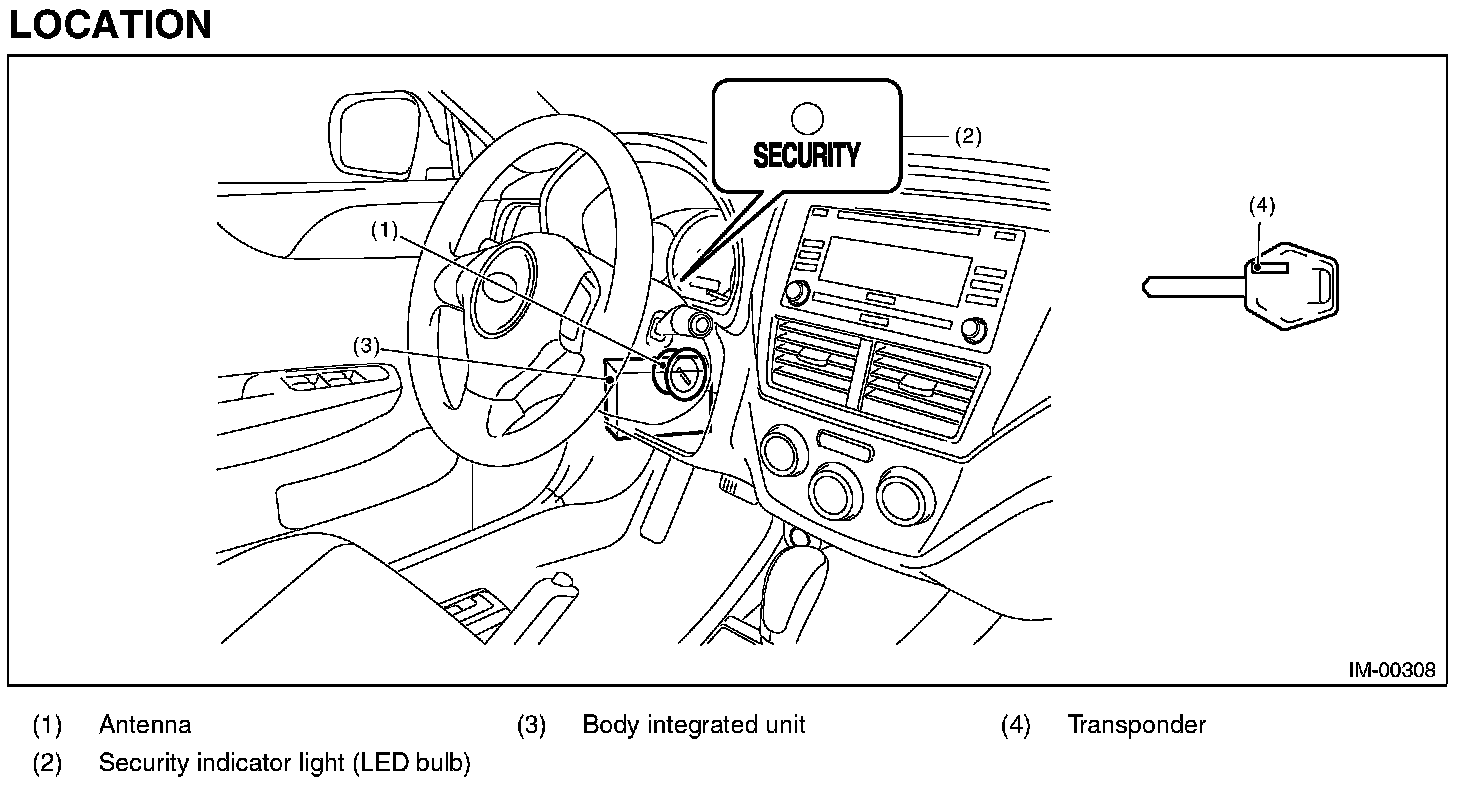 LOCATION

SECURITY

(2)

(1)

(3)

(4)

IM-00308

(1) Antenna

(2) Security indicator light (LED bulb)

(3) Body integrated unit

(4) Transponder