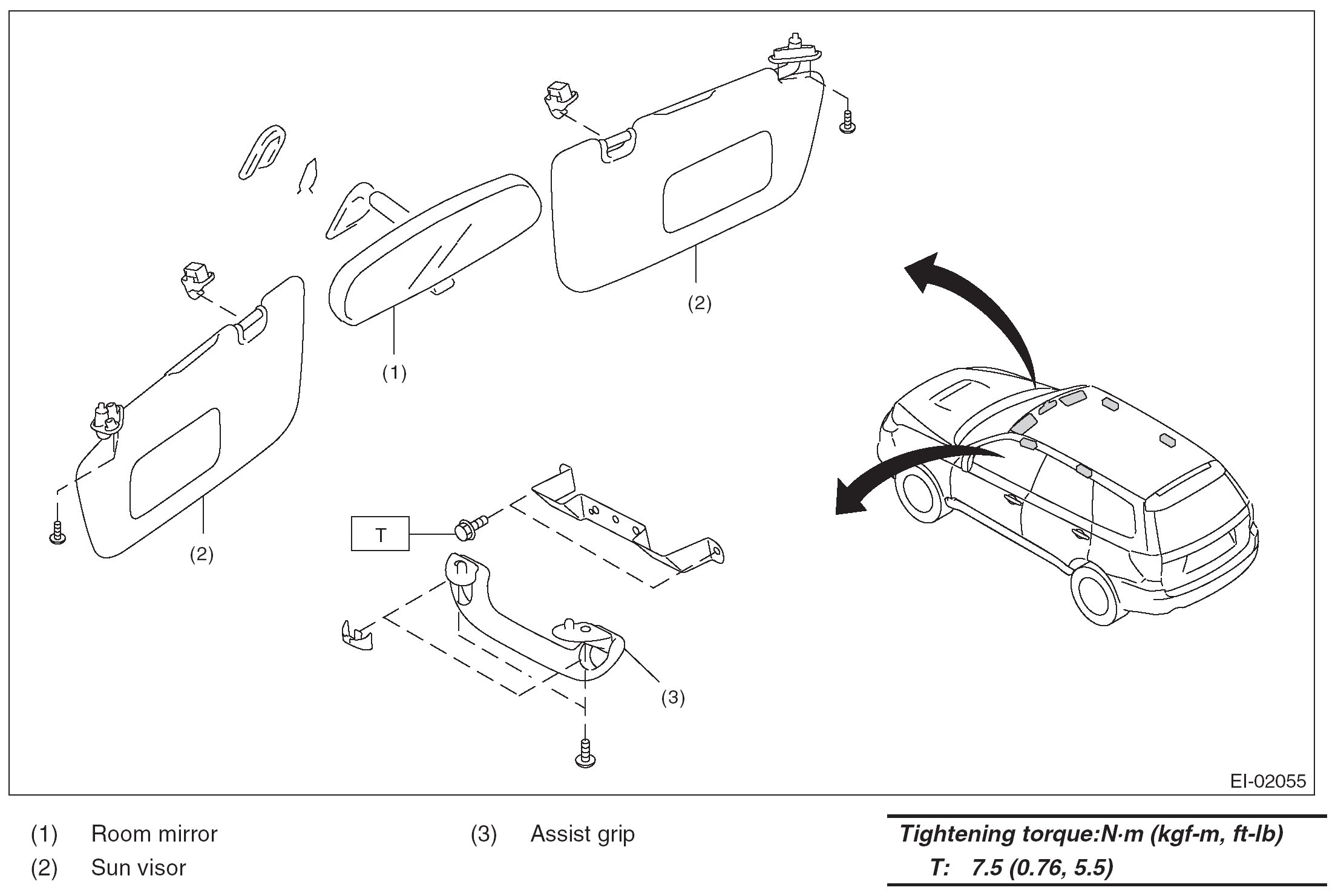 (2)

(1)

(2)

T

(3)

EI-02055

(1) Room mirror
(2) Sun visor

(3) Assist grip

Tightening torque:N·m (kgf-m, ft-lb)
T: 7.5 (0.76, 5.5)