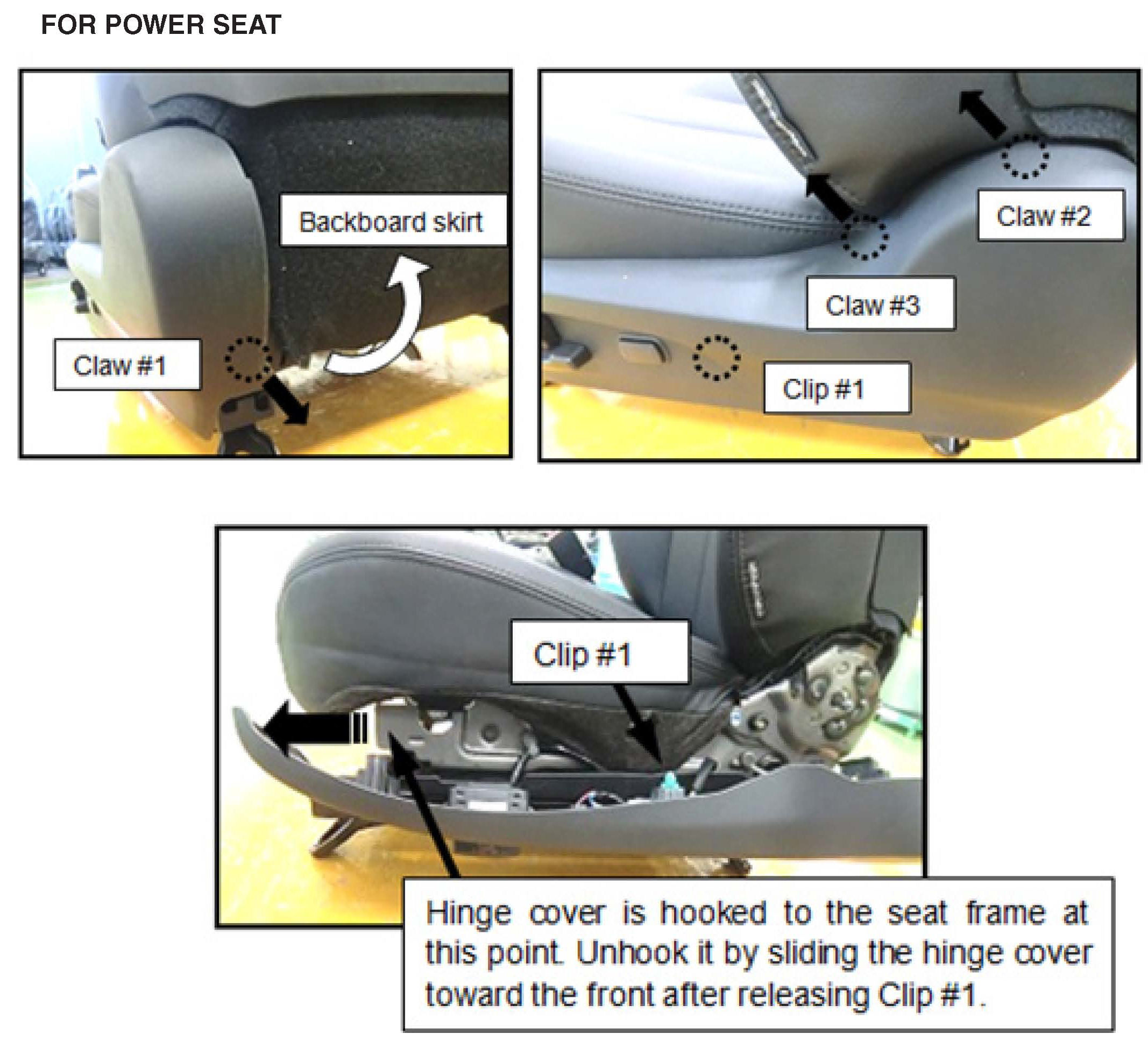 FOR POWER SEAT

Backboard skirt

Claw #1

Claw #2

Claw #3

Clip #1

Clip #1

Hinge cover is hooked to the seat frame at this point. Unhook it by sliding the hinge cover toward the front after releasing Clip #1.