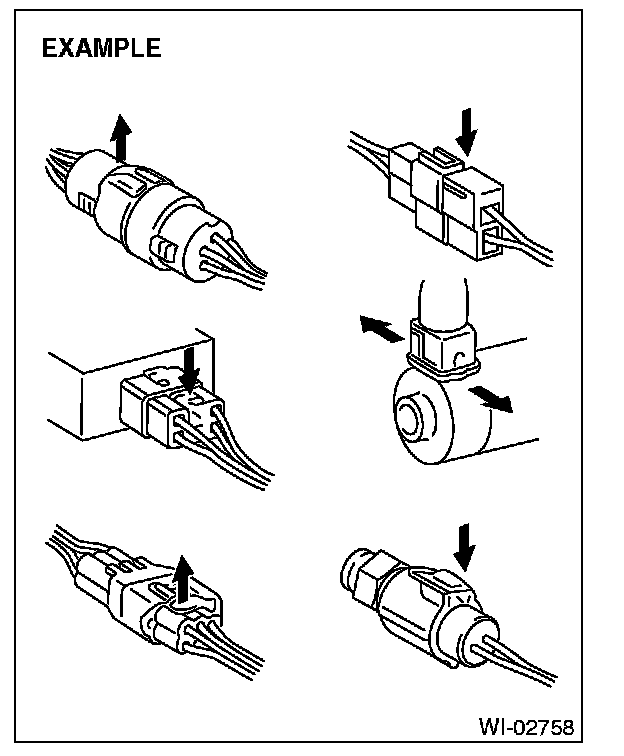 EXAMPLE

WI-02758