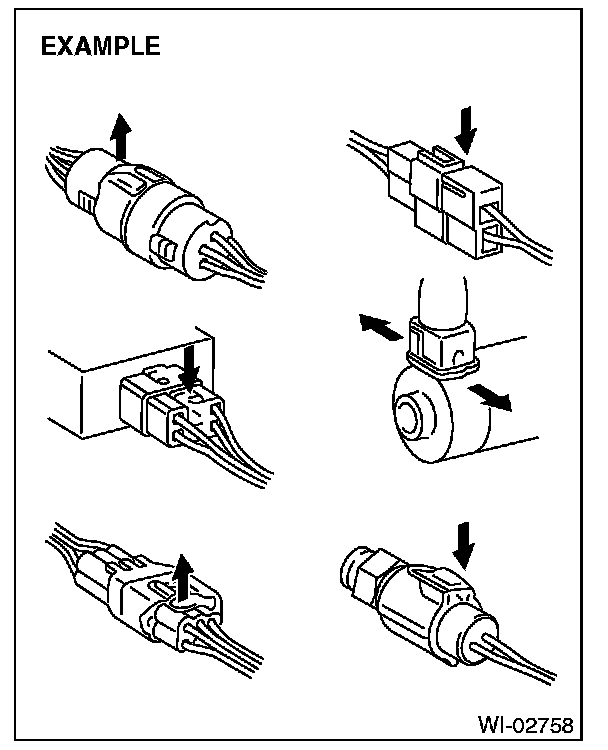 EXAMPLE

WI-02758