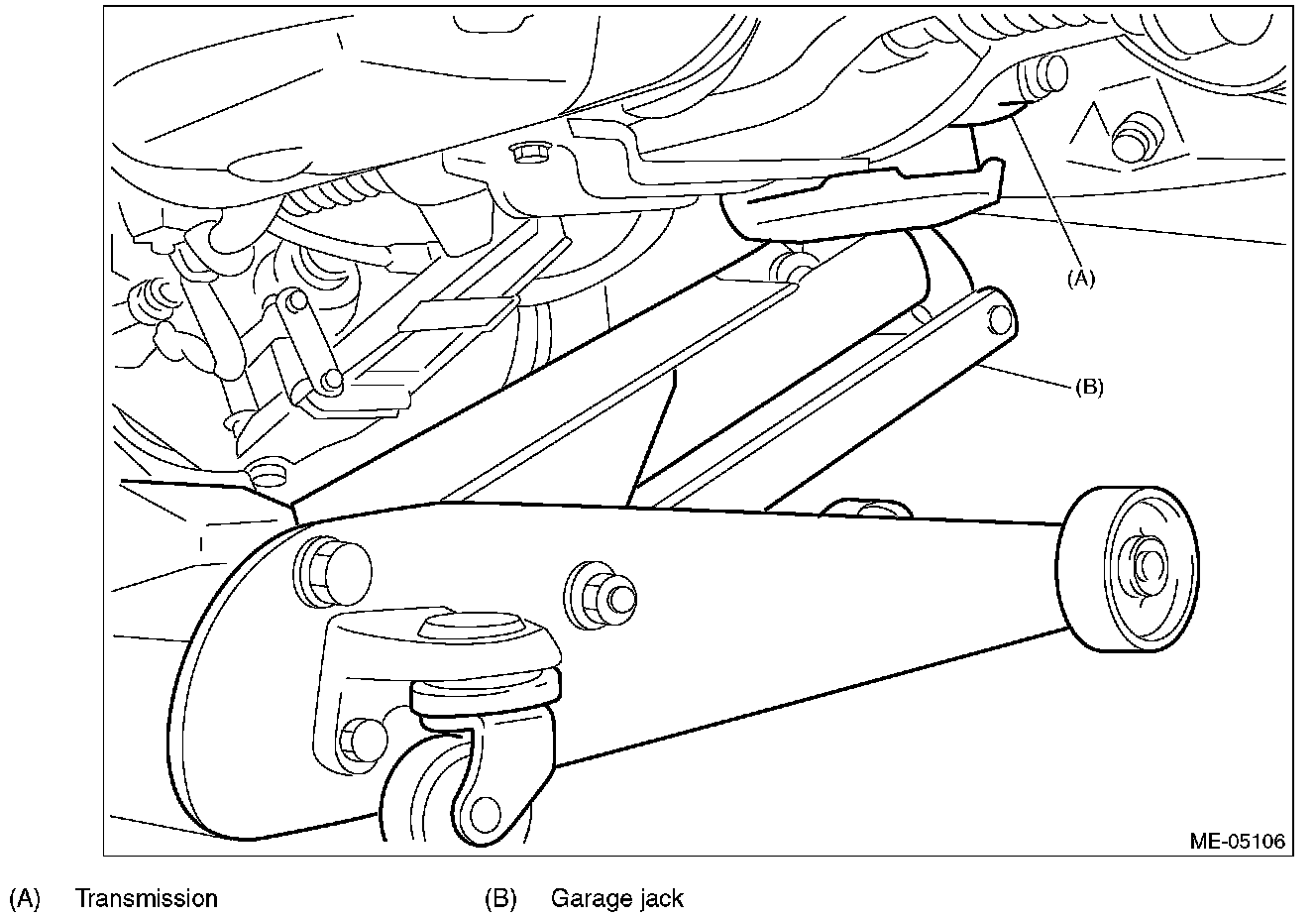 (A)

(B)

ME-05106

(A) Transmission

(B) Garage jack